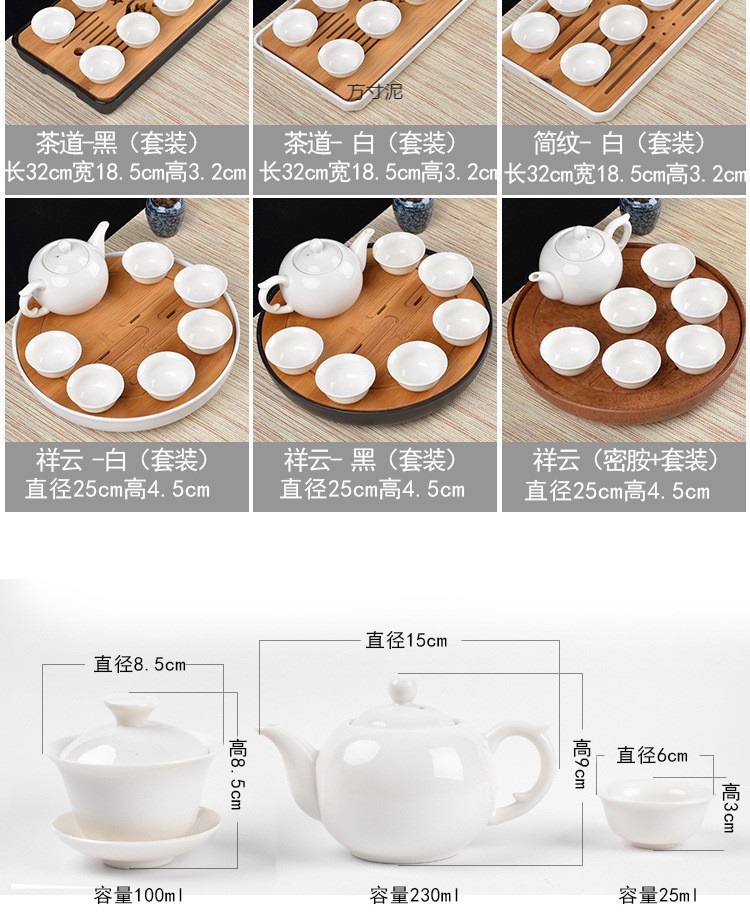 万寸泥

茶道-黑（套装）
长32cm宽18.5cm高3.2cm

茶道- 白（套装）
长32cm宽18.5cm高3.2cm

简纹- 白（套装）
长32cm宽18.5cm高3.2cm

祥云 -白（套装）
直径25cm高4.5cm

祥云- 黑（套装）
直径25cm高4.5cm

祥云（密胺+套装）
直径25cm高4.5cm

直径8.5cm
高8.5cm
容量100ml

直径15cm
高9cm
容量230ml

直径6cm
高3cm
容量25ml