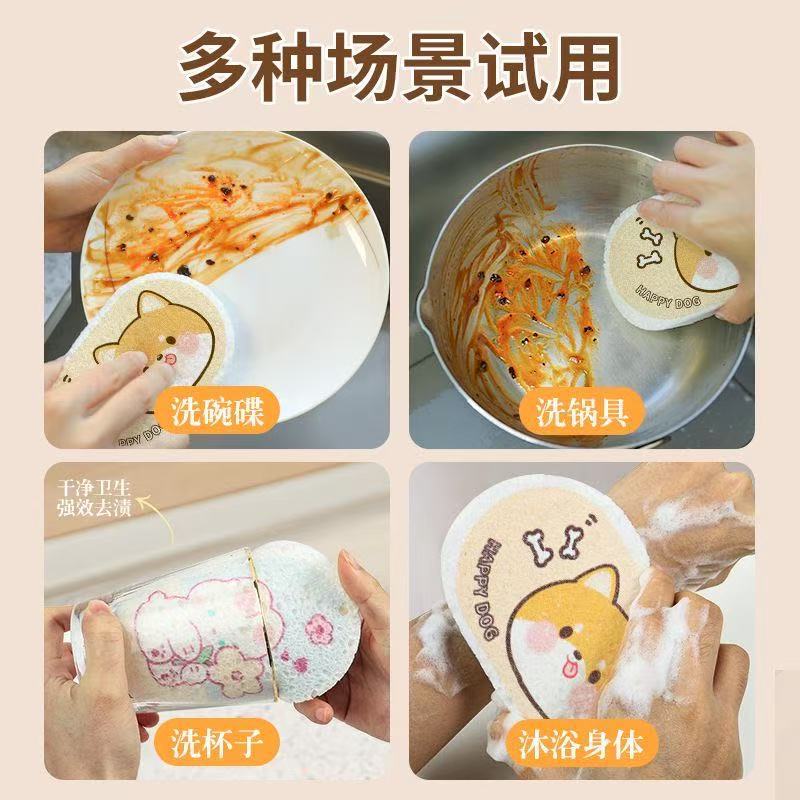 多种场景试用

PPY DOG

洗碗碟

HAPPY DOG

洗锅具

干净卫生
强效去渍

洗杯子

HAPPY DOG

沐浴身体