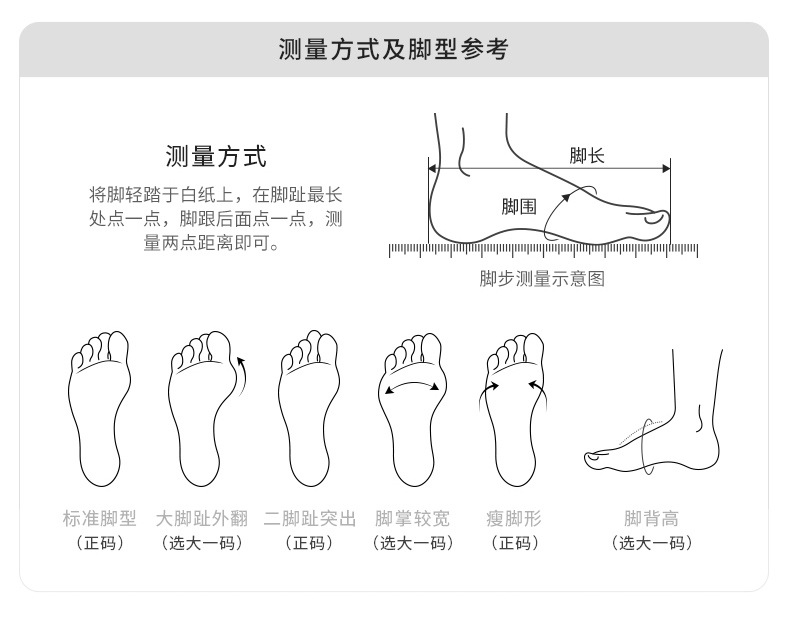 测量方式及脚型参考

测量方式

将脚轻踏于白纸上，在脚趾最长处点一点，脚跟后面点一点，测量两点距离即可。

脚长

脚围

脚步测量示意图

标准脚型
（正码）

大脚趾外翻
（选大一码）

二脚趾突出
（正码）

脚掌较宽
（选大一码）

瘦脚形
（正码）

脚背高
（选大一码）