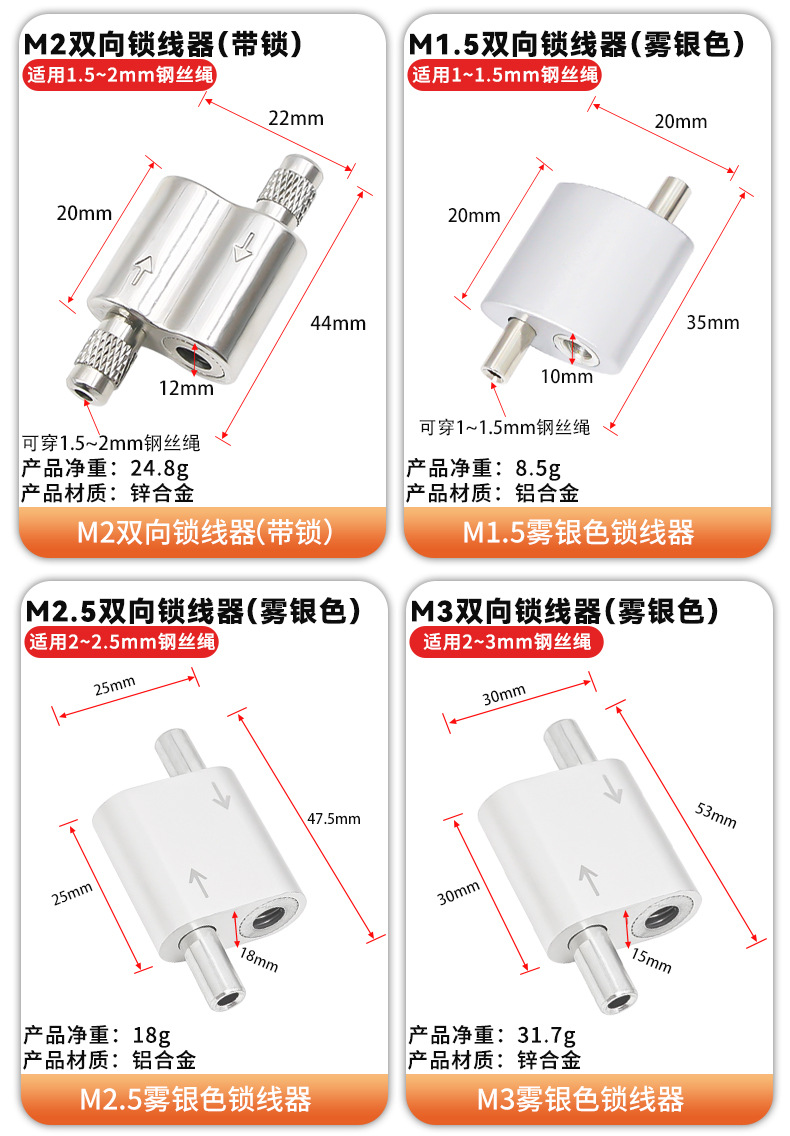 M2双向锁线器(带锁)
适用1.5~2mm钢丝绳
22mm
20mm
44mm
12mm
可穿1.5~2mm钢丝绳
产品净重：24.8g
产品材质：锌合金
M2双向锁线器(带锁)

M1.5双向锁线器(雾银色)
适用1~1.5mm钢丝绳
20mm
20mm
35mm
10mm
可穿1~1.5mm钢丝绳
产品净重：8.5g
产品材质：铝合金
M1.5雾银色锁线器

M2.5双向锁线器(雾银色)
适用2~2.5mm钢丝绳
25mm
47.5mm
25mm
18mm
产品净重：18g
产品材质：铝合金
M2.5雾银色锁线器

M3双向锁线器(雾银色)
适用2~3mm钢丝绳
30mm
53mm
30mm
15mm
产品净重：31.7g
产品材质：锌合金
M3雾银色锁线器