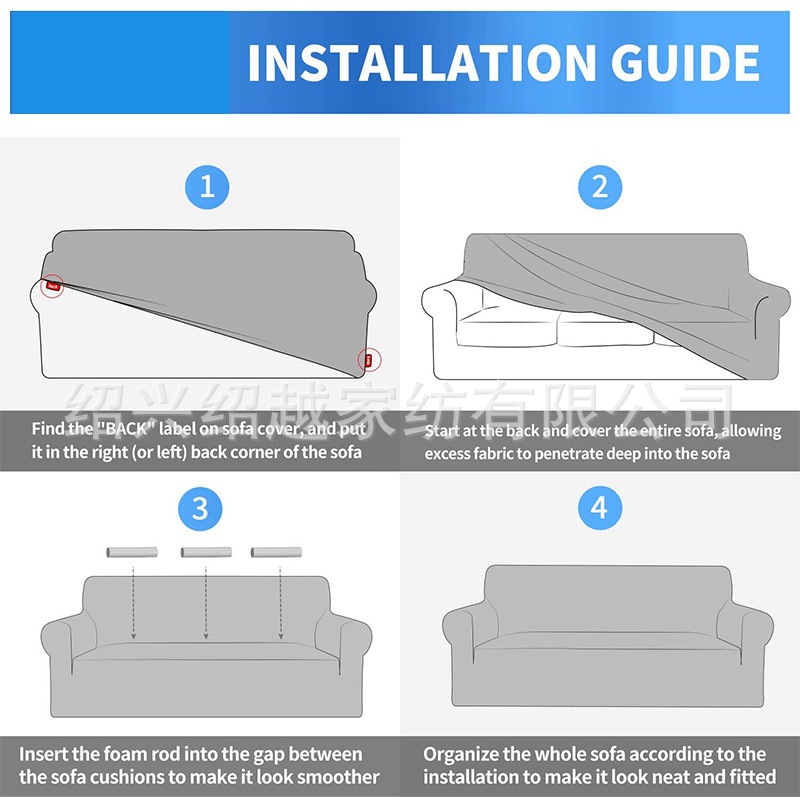 INSTALLATION GUIDE

1

2

绍兴绍越家纺有限公司

Find the "BACK" label on sofa cover, and put it in the right (or left) back corner of the sofa

Start at the back and cover the entire sofa, allowing excess fabric to penetrate deep into the sofa

3

4

Insert the foam rod into the gap between the sofa cushions to make it look smoother

Organize the whole sofa according to the installation to make it look neat and fitted