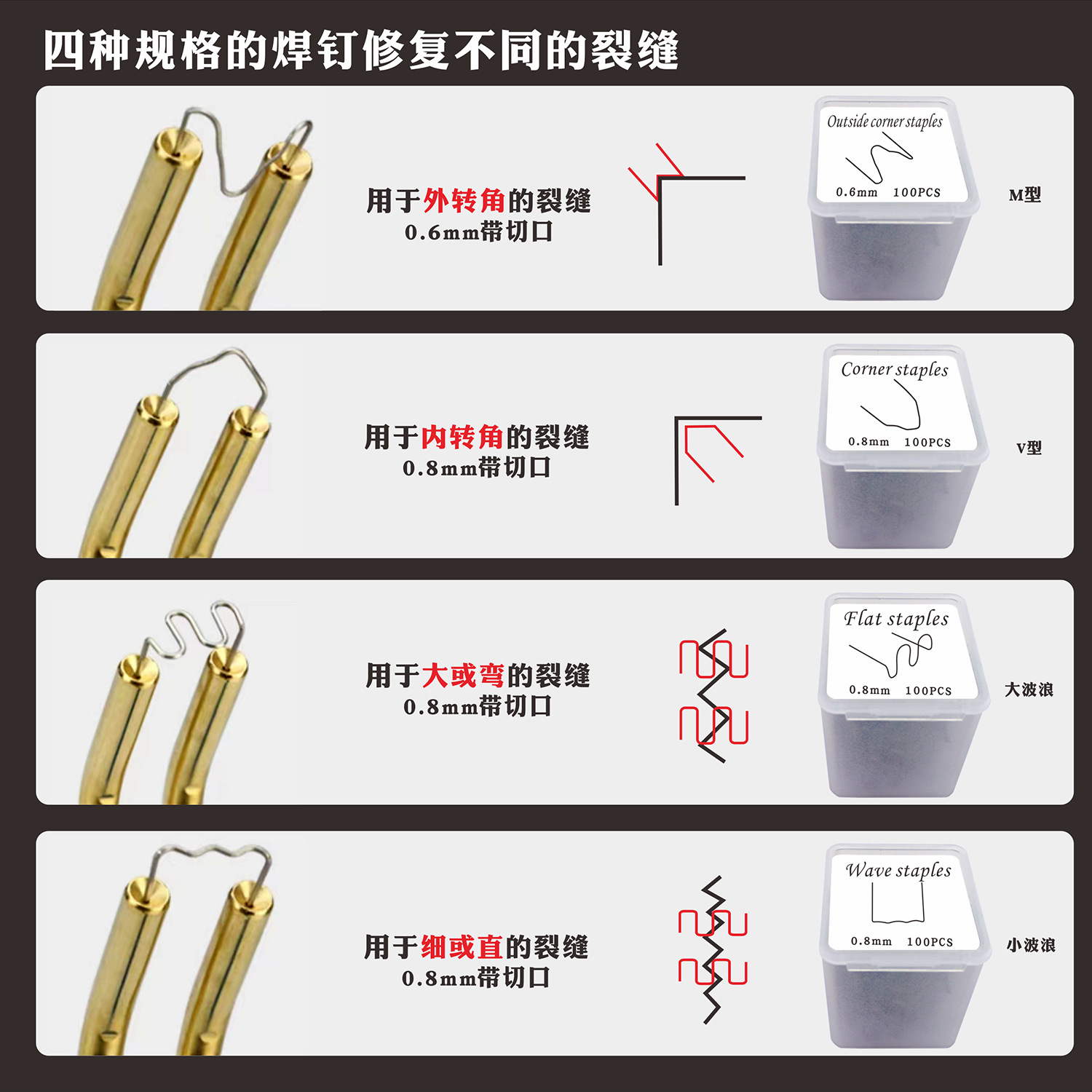 四种规格的焊钉修复不同的裂缝

用于外转角的裂缝
0.6mm带切口

Outside corner staples
0.6mm 100PCS

M型

用于内转角的裂缝
0.8mm带切口

Corner staples
0.8mm 100PCS

V型

用于大或弯的裂缝
0.8mm带切口

Flat staples
0.8mm 100PCS

大波浪

用于细或直的裂缝
0.8mm带切口

Wave staples
0.8mm 100PCS

小波浪