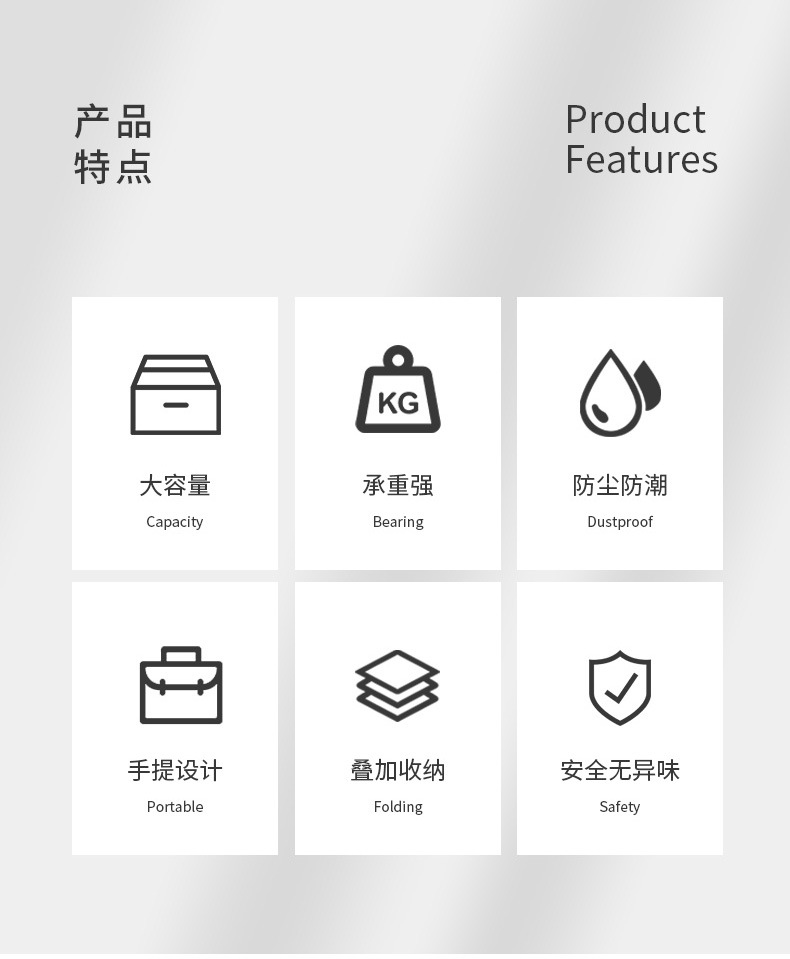 产品
特点

Product
Features

KG

大容量
Capacity

承重强
Bearing

防尘防潮
Dustproof

手提设计
Portable

叠加收纳
Folding

安全无异味
Safety