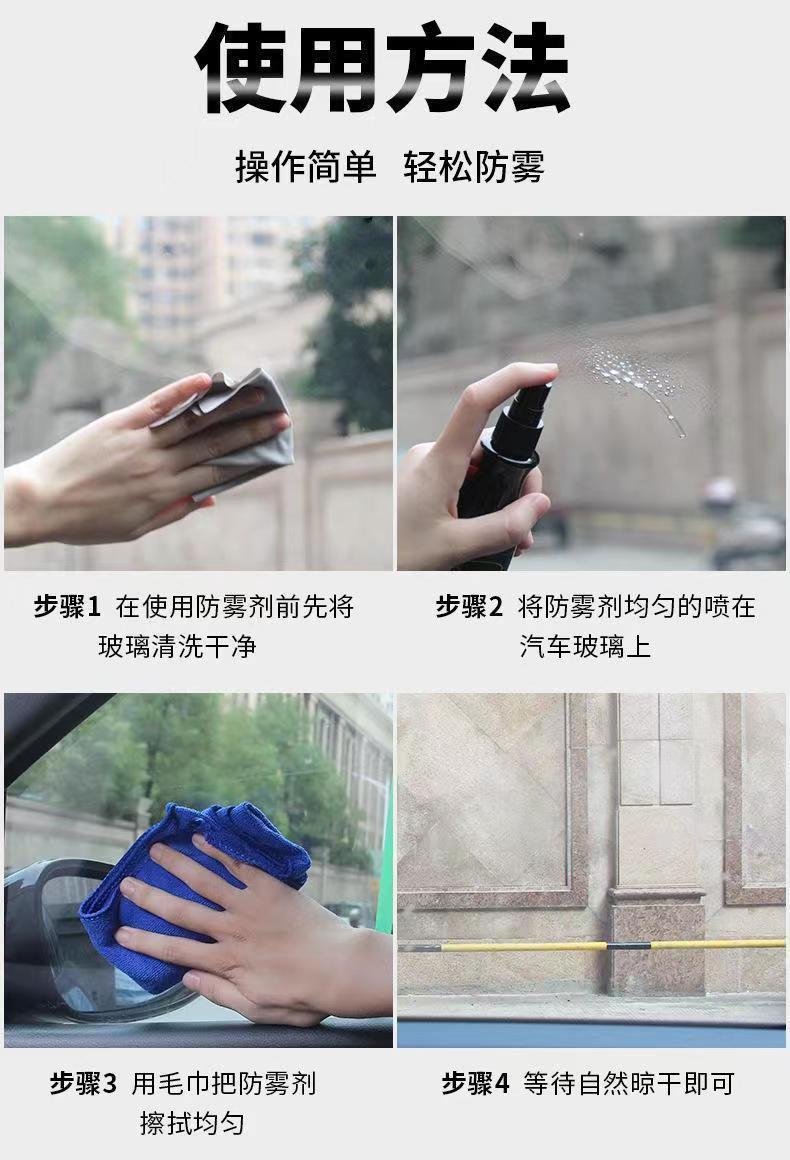 使用方法

操作简单 轻松防雾

步骤1 在使用防雾剂前先将玻璃清洗干净

步骤2 将防雾剂均匀的喷在汽车玻璃上

步骤3 用毛巾把防雾剂擦拭均匀

步骤4 等待自然晾干即可