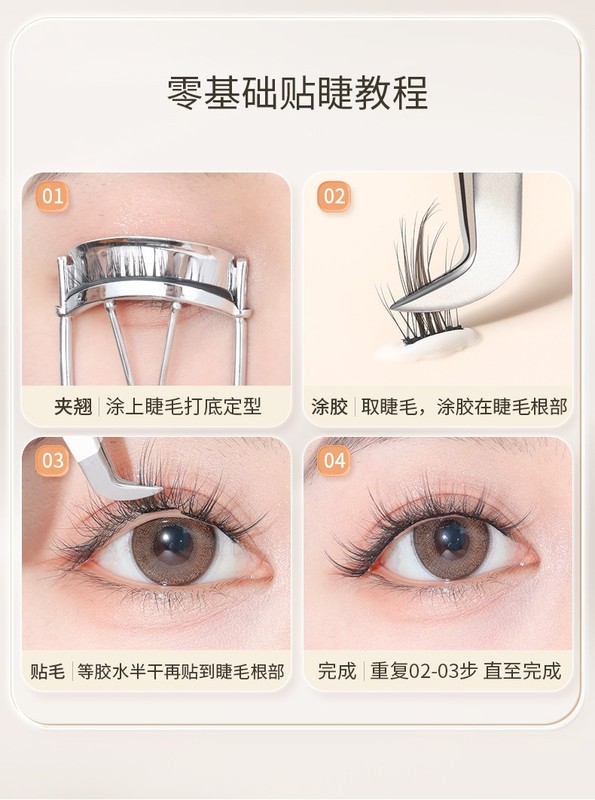 零基础贴睫教程

01

夹翘 | 涂上睫毛打底定型

02

涂胶 | 取睫毛，涂胶在睫毛根部

03

贴毛 | 等胶水半干再贴到睫毛根部

04

完成 | 重复02-03步 直至完成