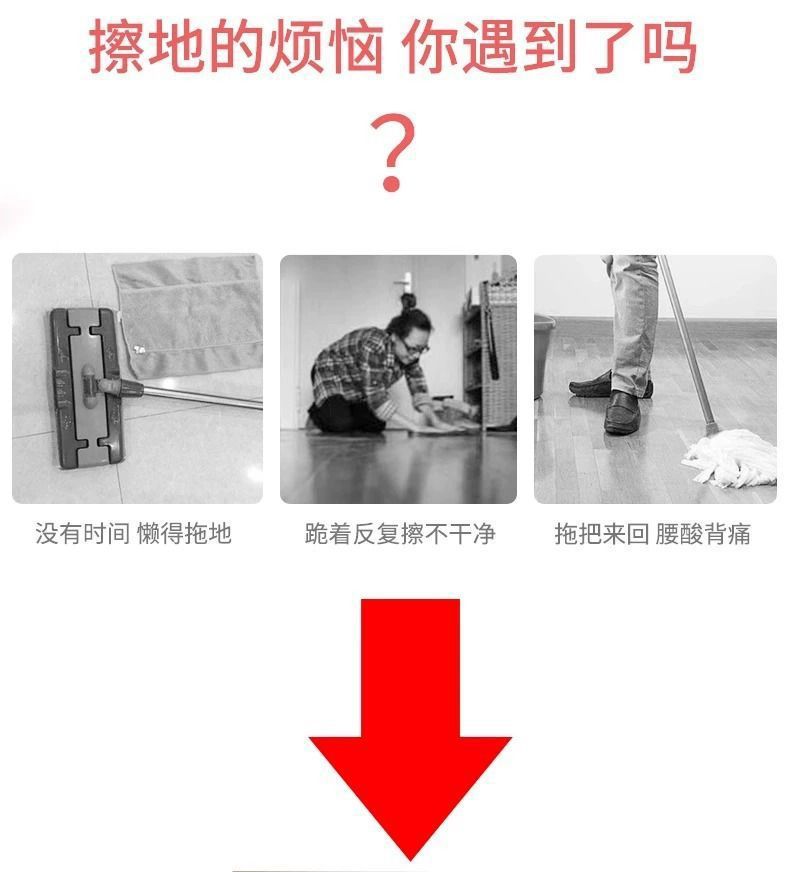 擦地的烦恼 你遇到了吗

？

没有时间 懒得拖地

跪着反复擦不干净

拖把来回 腰酸背痛