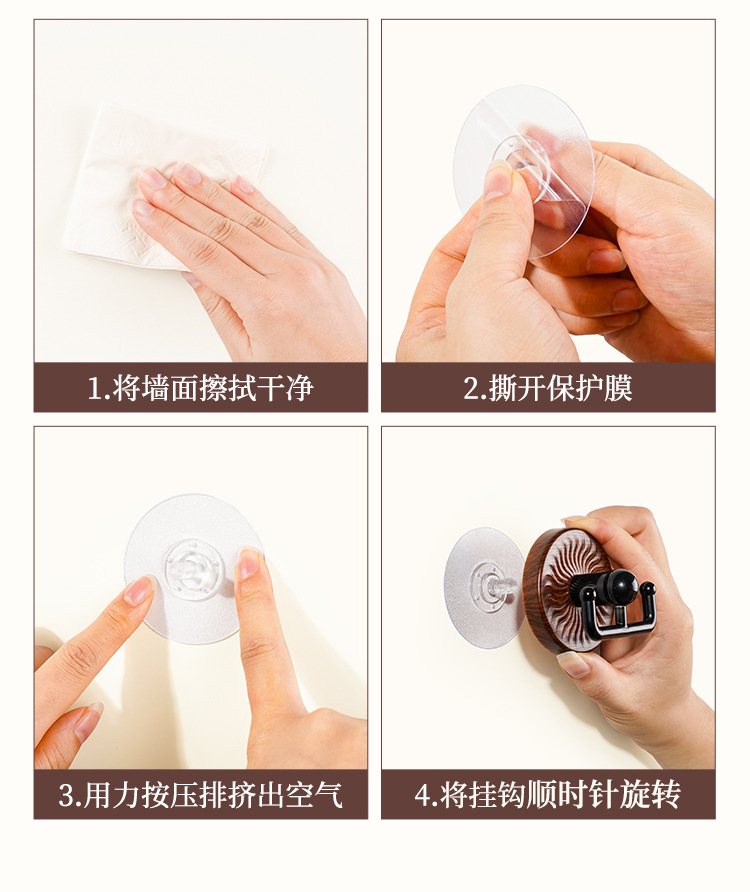 1.将墙面擦拭干净

2.撕开保护膜

3.用力按压排挤出空气

4.将挂钩顺时针旋转