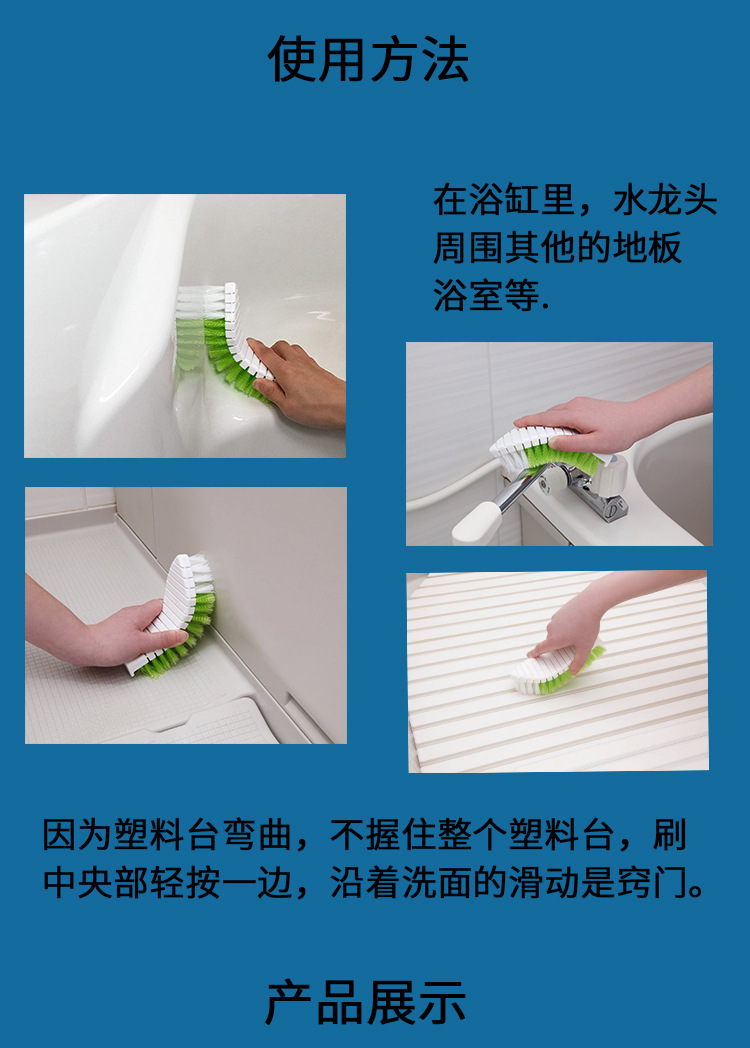 使用方法

在浴缸里，水龙头周围其他的地板浴室等.

因为塑料台弯曲，不握住整个塑料台，刷中央部轻按一边，沿着洗面的滑动是窍门。

产品展示