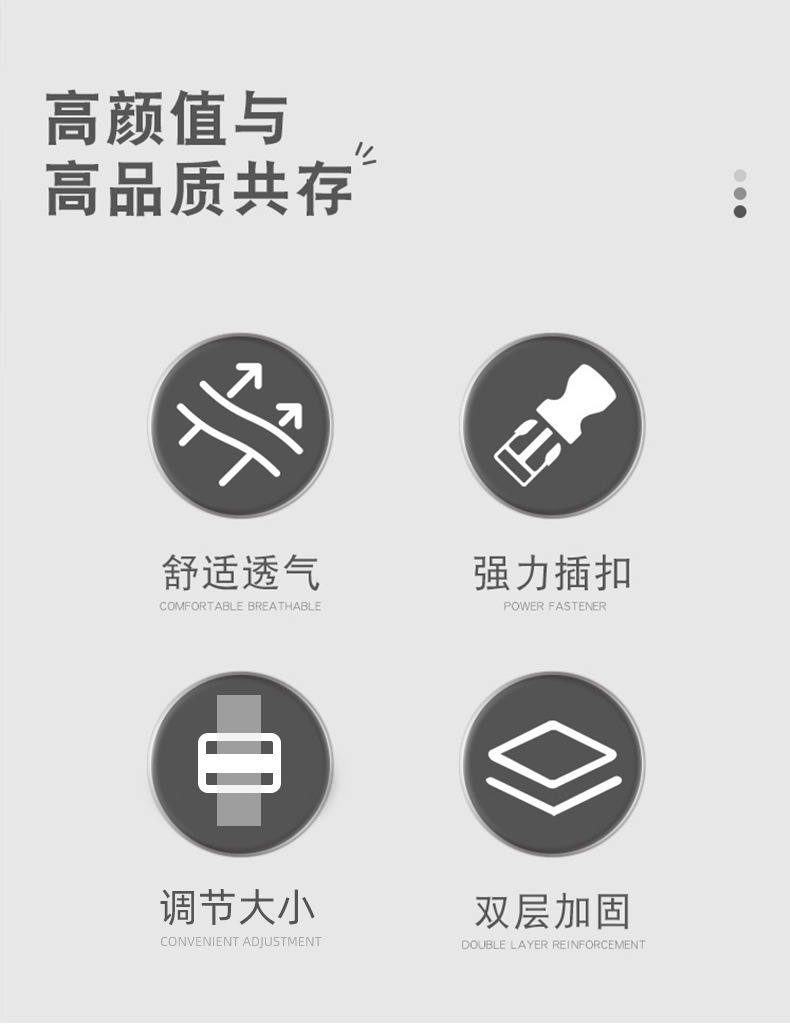 高颜值与
高品质共存

舒适透气
COMFORTABLE BREATHABLE

强力插扣
POWER FASTENER

调节大小
CONVENIENT ADJUSTMENT

双层加固
DOUBLE LAYER REINFORCEMENT