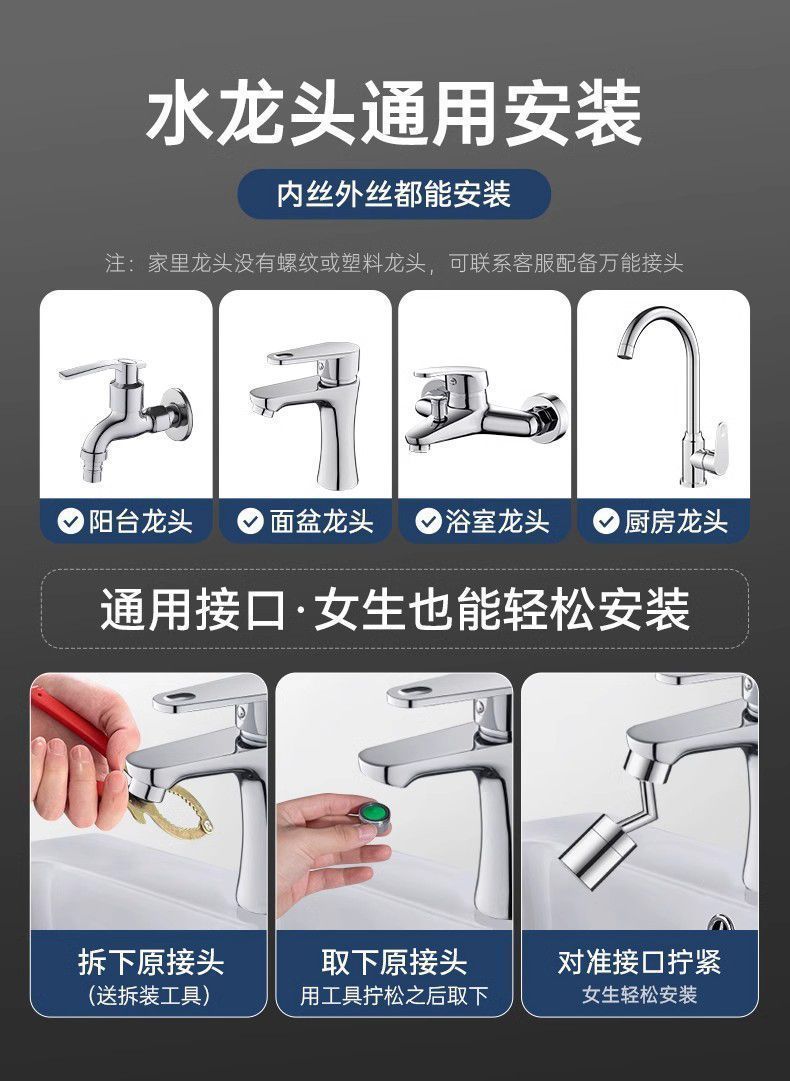 水龙头通用安装

内丝外丝都能安装

注：家里龙头没有螺纹或塑料龙头，可联系客服配备万能接头

阳台龙头

面盆龙头

浴室龙头

厨房龙头

通用接口·女生也能轻松安装

拆下原接头
(送拆装工具)

取下原接头
用工具拧松之后取下

对准接口拧紧
女生轻松安装