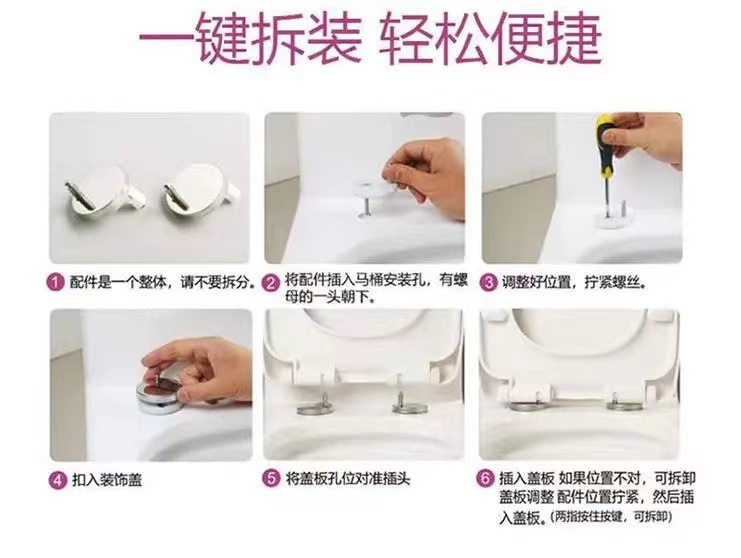 一键拆装 轻松便捷

1 配件是一个整体，请不要拆分。

2 将配件插入马桶安装孔，有螺母的一头朝下。

3 调整好位置，拧紧螺丝。

4 扣入装饰盖

5 将盖板孔位对准插头

6 插入盖板 如果位置不对，可拆卸盖板调整 配件位置拧紧，然后插入盖板。(两指按住按键，可拆卸)