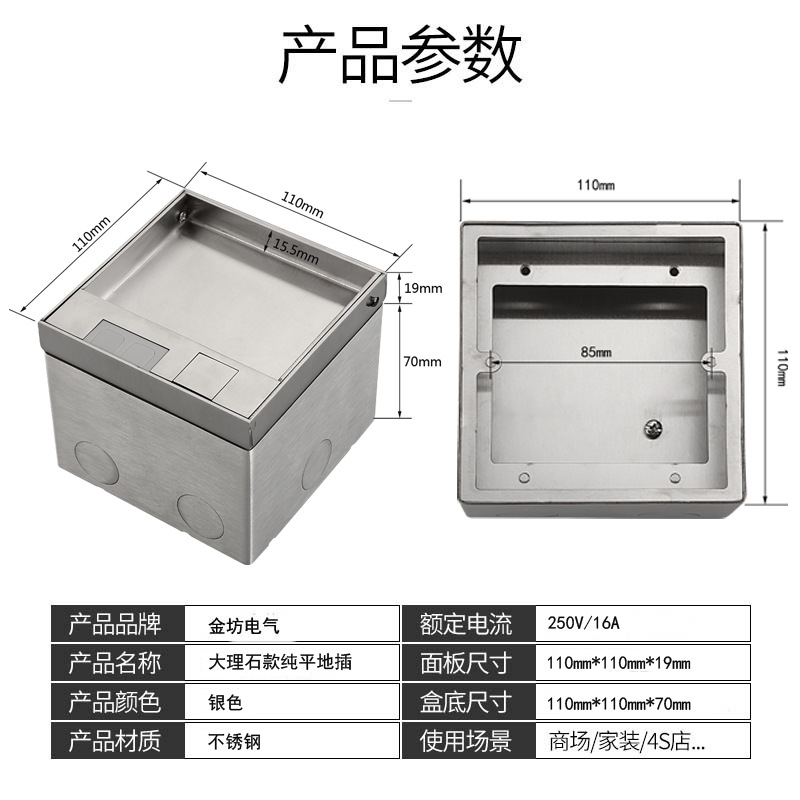 产品参数

110mm
110mm
15.5mm
19mm
70mm

110mm
85mm
110mm

| 产品品牌 | 金坊电气 | 额定电流 | 250V/16A |
|---|---|---|---|
| 产品名称 | 大理石款纯平地插 | 面板尺寸 | 110mm*110mm*19mm |
| 产品颜色 | 银色 | 盒底尺寸 | 110mm*110mm*70mm |
| 产品材质 | 不锈钢 | 使用场景 | 商场/家装/4S店... |