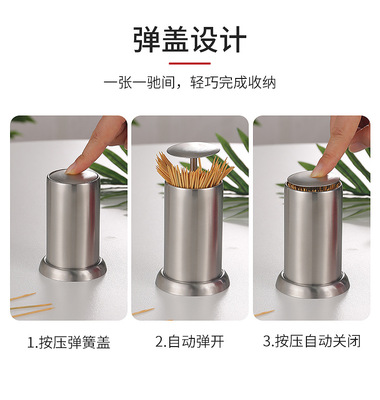 弹盖设计

一张一驰间，轻巧完成收纳

1.按压弹簧盖

2.自动弹开

3.按压自动关闭