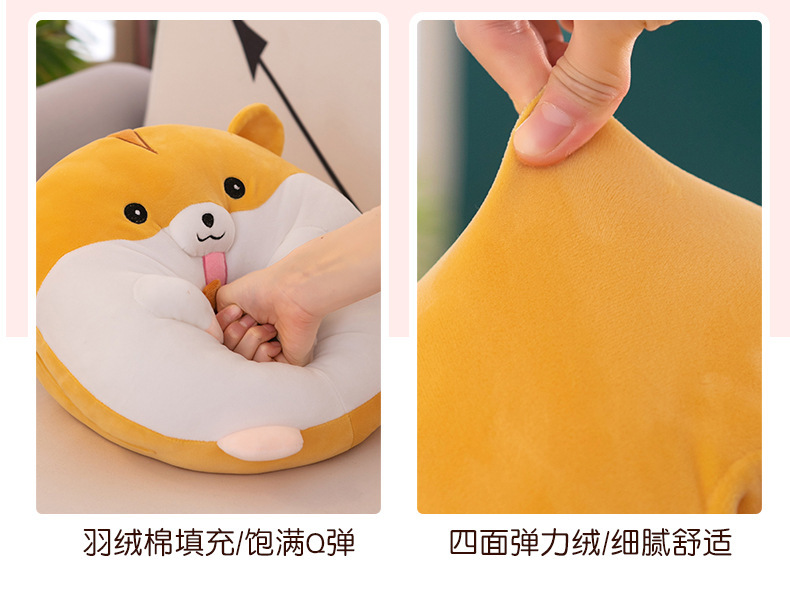 羽绒棉填充/饱满Q弹

四面弹力绒/细腻舒适