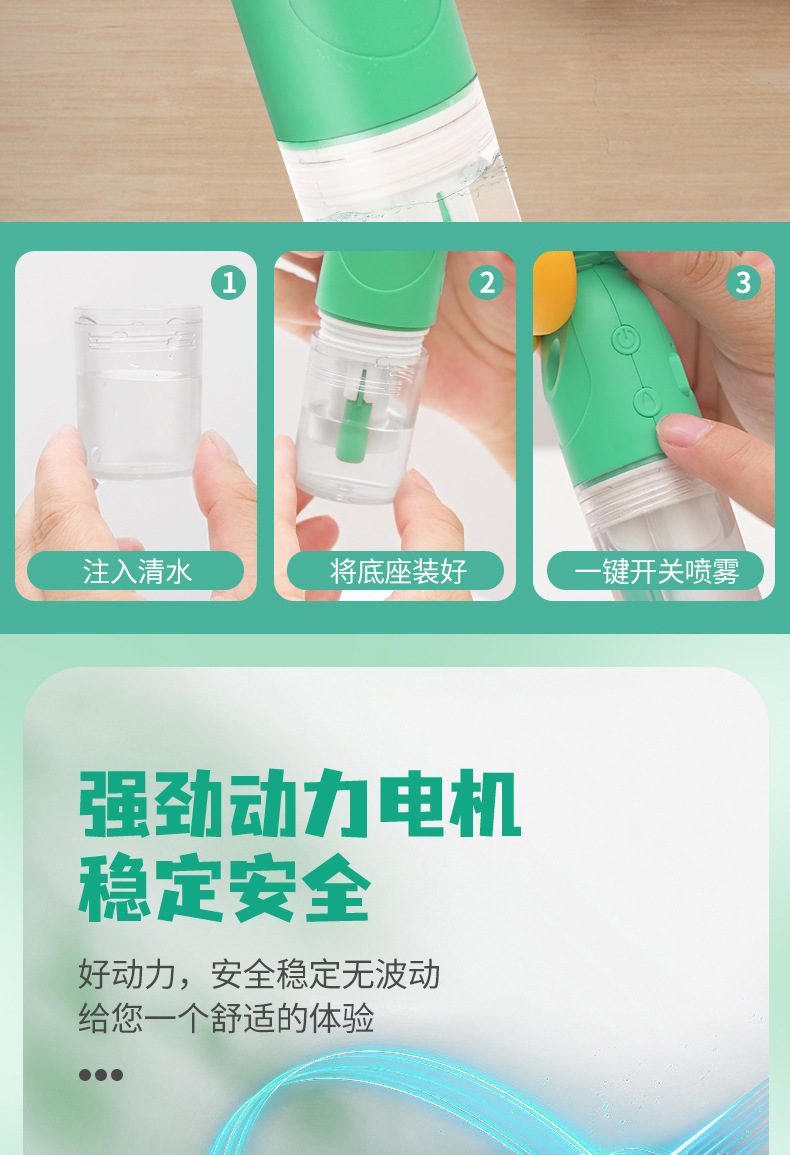 1
注入清水

2
将底座装好

3
一键开关喷雾

强劲动力电机
稳定安全

好动力，安全稳定无波动
给您一个舒适的体验