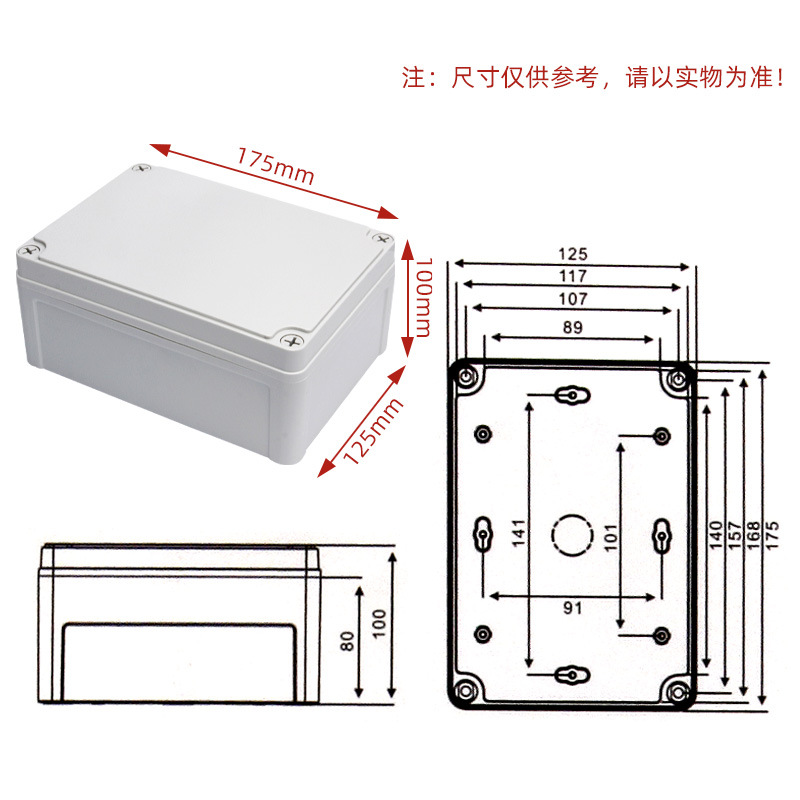 注：尺寸仅供参考，请以实物为准！

175mm
100mm
125mm

125
117
107
89
141
101
91
140
157
168
175

80
100