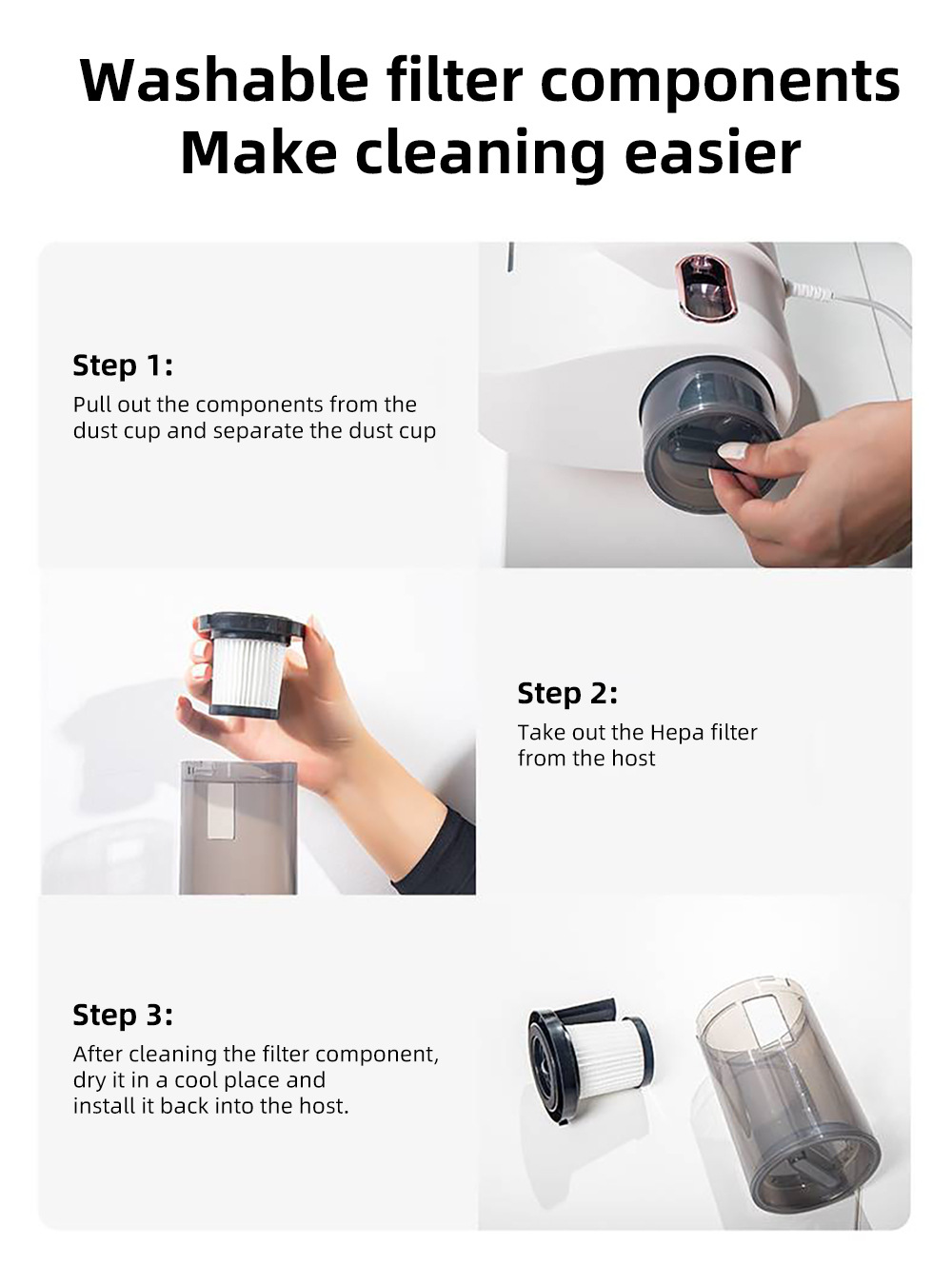 Washable filter components
Make cleaning easier

Step 1:
Pull out the components from the dust cup and separate the dust cup

Step 2:
Take out the Hepa filter from the host

Step 3:
After cleaning the filter component, dry it in a cool place and install it back into the host.