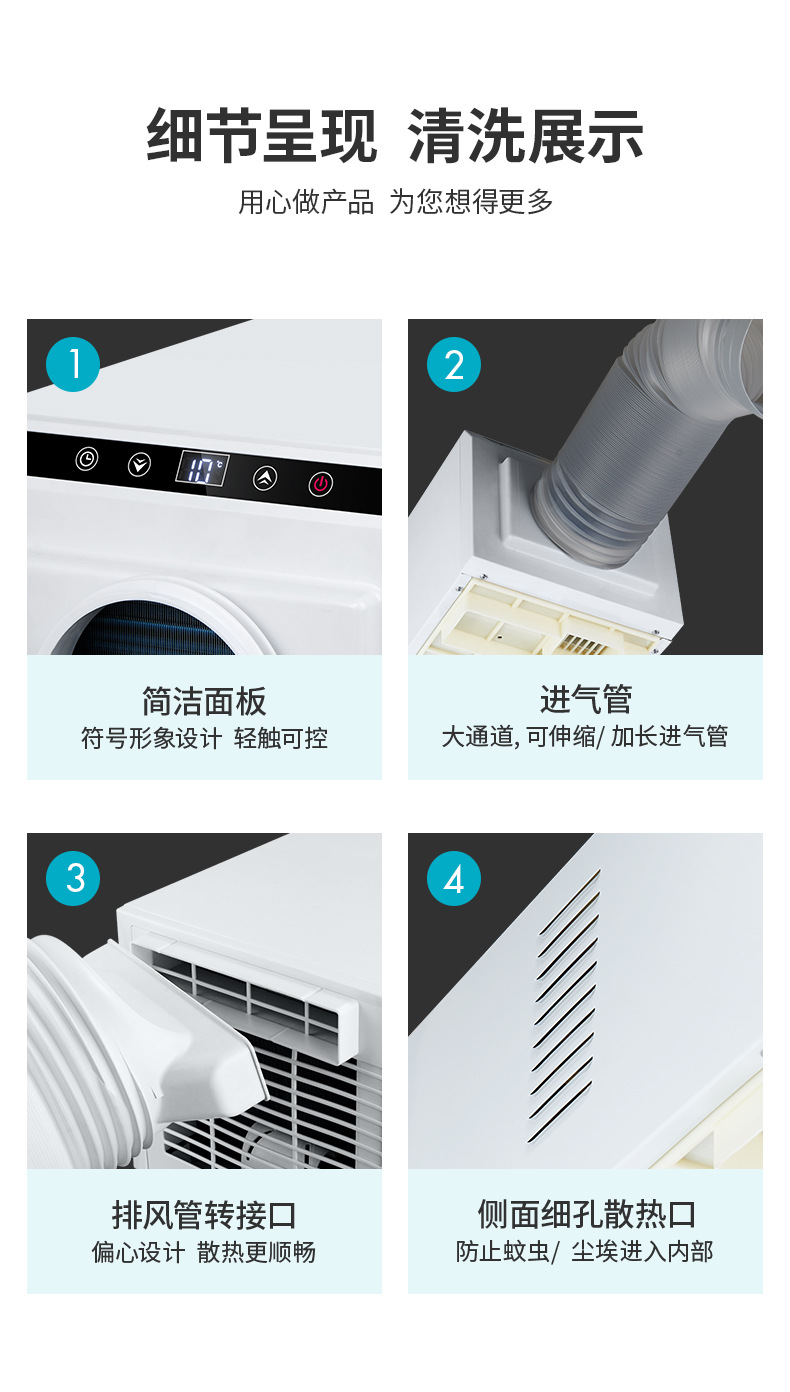 细节呈现 清洗展示

用心做产品 为您想得更多

1

17°C

简洁面板

符号形象设计 轻触可控

2

进气管

大通道, 可伸缩/ 加长进气管

3

排风管转接口

偏心设计 散热更顺畅

4

侧面细孔散热口

防止蚊虫/ 尘埃进入内部