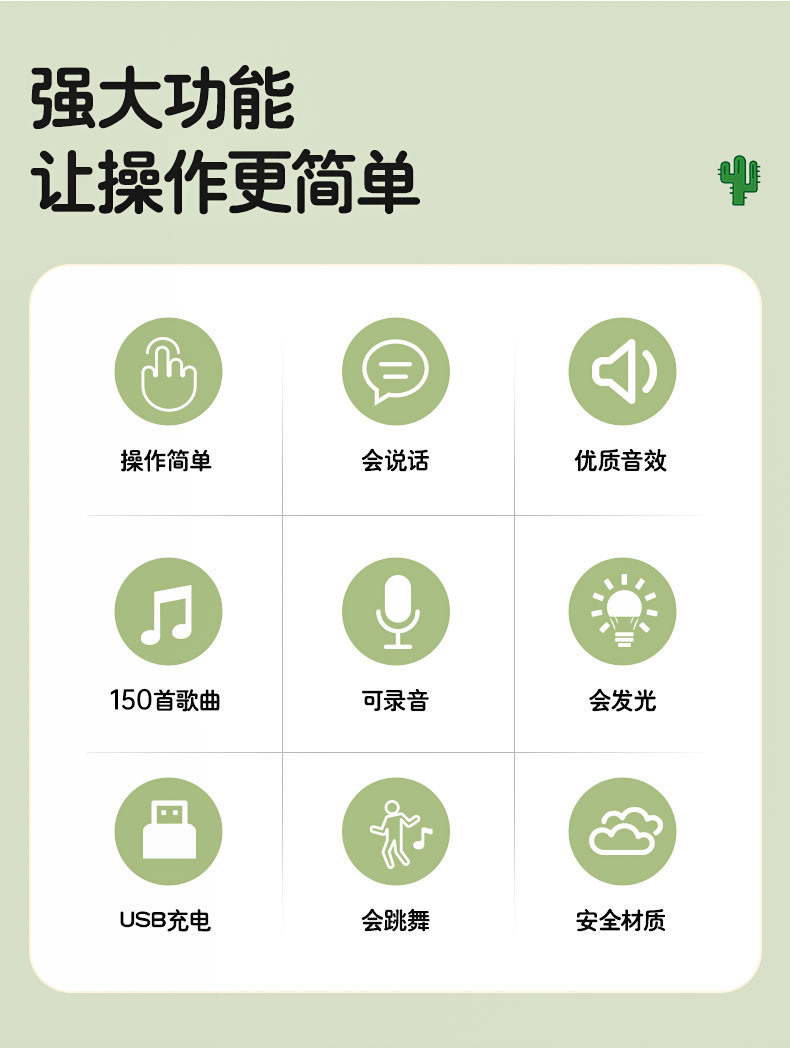 强大功能
让操作更简单

操作简单

会说话

优质音效

150首歌曲

可录音

会发光

USB充电

会跳舞

安全材质