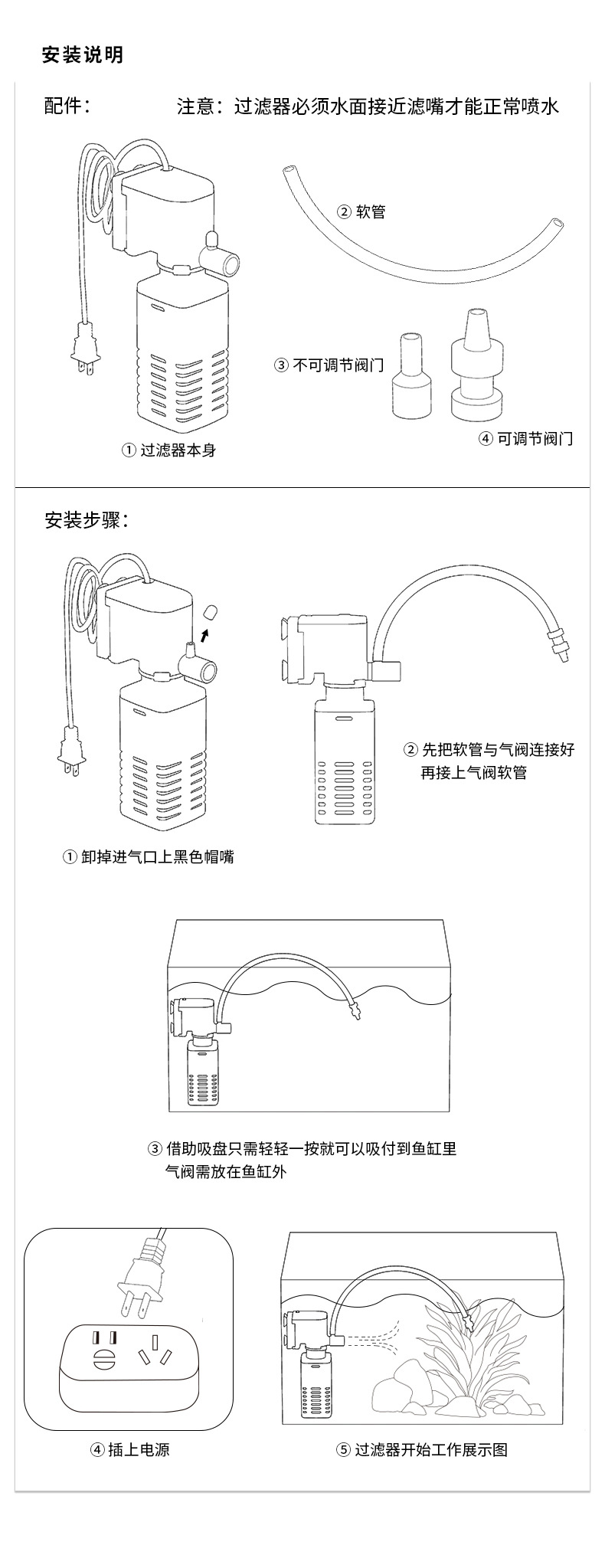 安装说明

配件：

注意：过滤器必须水面接近滤嘴才能正常喷水

② 软管

③ 不可调节阀门

④ 可调节阀门

① 过滤器本身

安装步骤：

② 先把软管与气阀连接好
再接上气阀软管

① 卸掉进气口上黑色帽嘴

③ 借助吸盘只需轻轻一按就可以吸付到鱼缸里
气阀需放在鱼缸外

④ 插上电源

⑤ 过滤器开始工作展示图