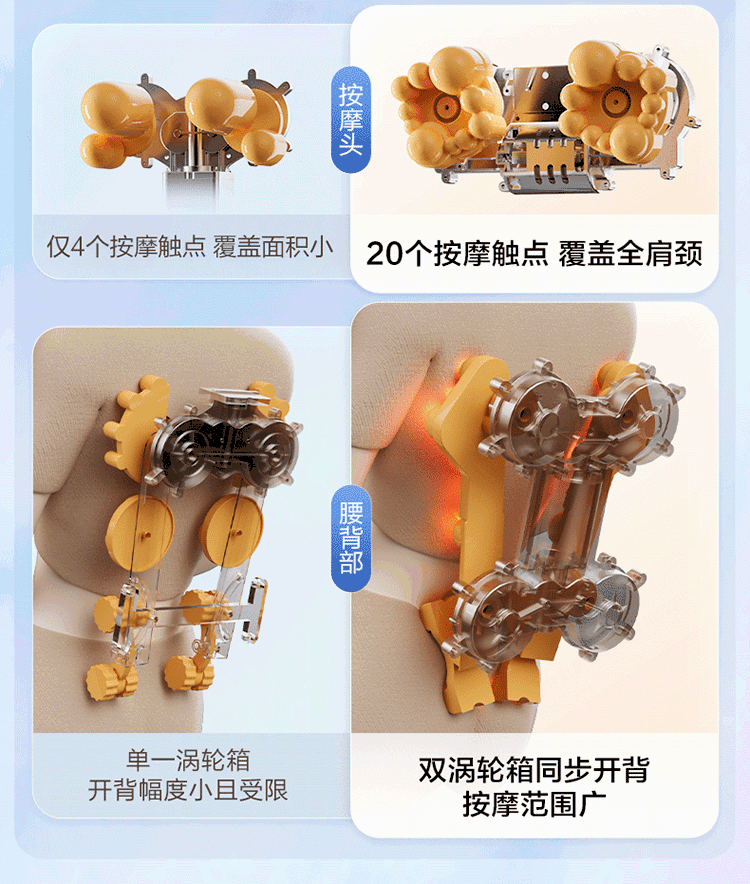 按摩头

仅4个按摩触点 覆盖面积小

20个按摩触点 覆盖全肩颈

腰背部

单一涡轮箱
开背幅度小且受限

双涡轮箱同步开背
按摩范围广