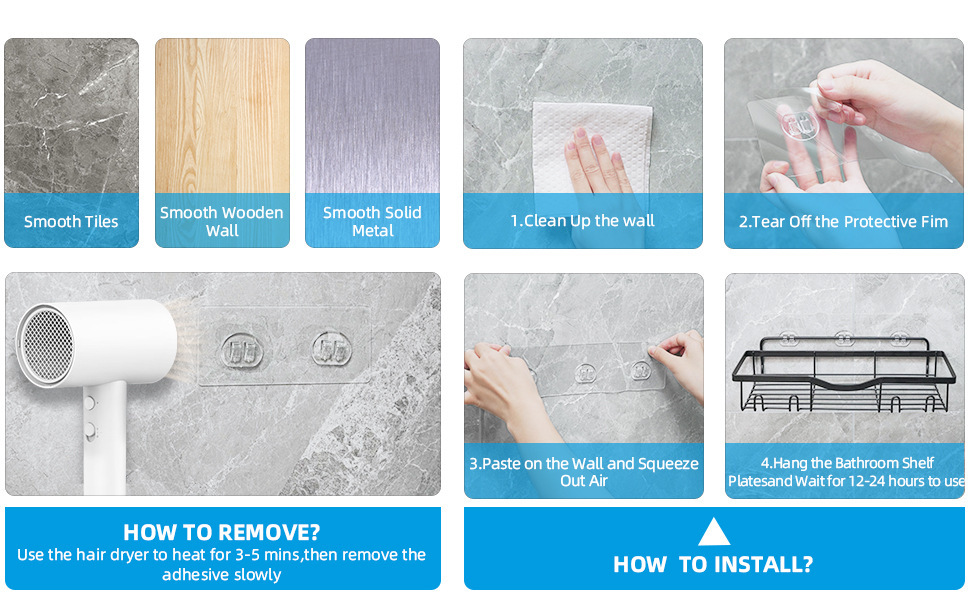 Smooth Tiles

Smooth Wooden Wall

Smooth Solid Metal

1.Clean Up the wall

2.Tear Off the Protective Fim

3.Paste on the Wall and Squeeze Out Air

4.Hang the Bathroom Shelf Platesand Wait for 12-24 hours to use

HOW TO REMOVE?
Use the hair dryer to heat for 3-5 mins,then remove the adhesive slowly

HOW TO INSTALL?