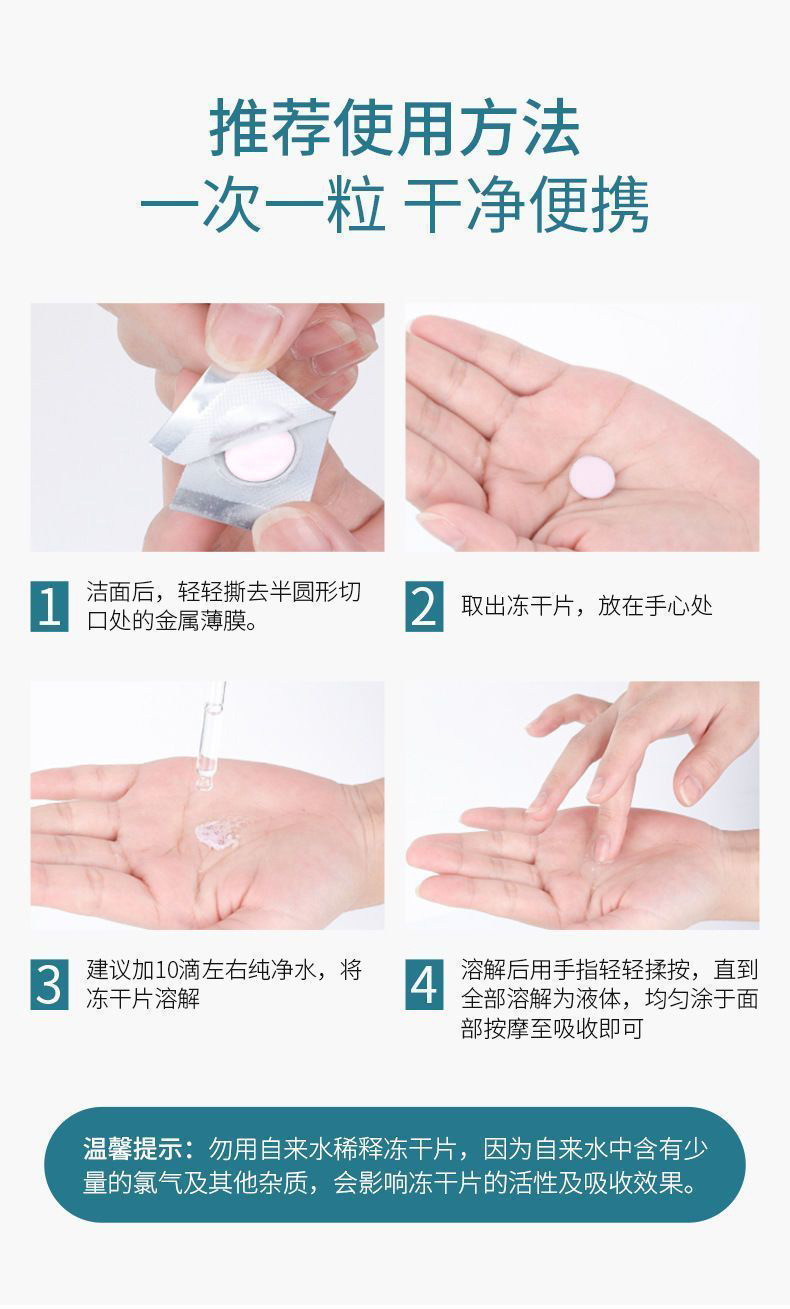 推荐使用方法
一次一粒 干净便携

1 洁面后，轻轻撕去半圆形切口处的金属薄膜。

2 取出冻干片，放在手心处

3 建议加10滴左右纯净水，将冻干片溶解

4 溶解后用手指轻轻揉按，直到全部溶解为液体，均匀涂于面部按摩至吸收即可

温馨提示：勿用自来水稀释冻干片，因为自来水中含有少量的氯气及其他杂质，会影响冻干片的活性及吸收效果。