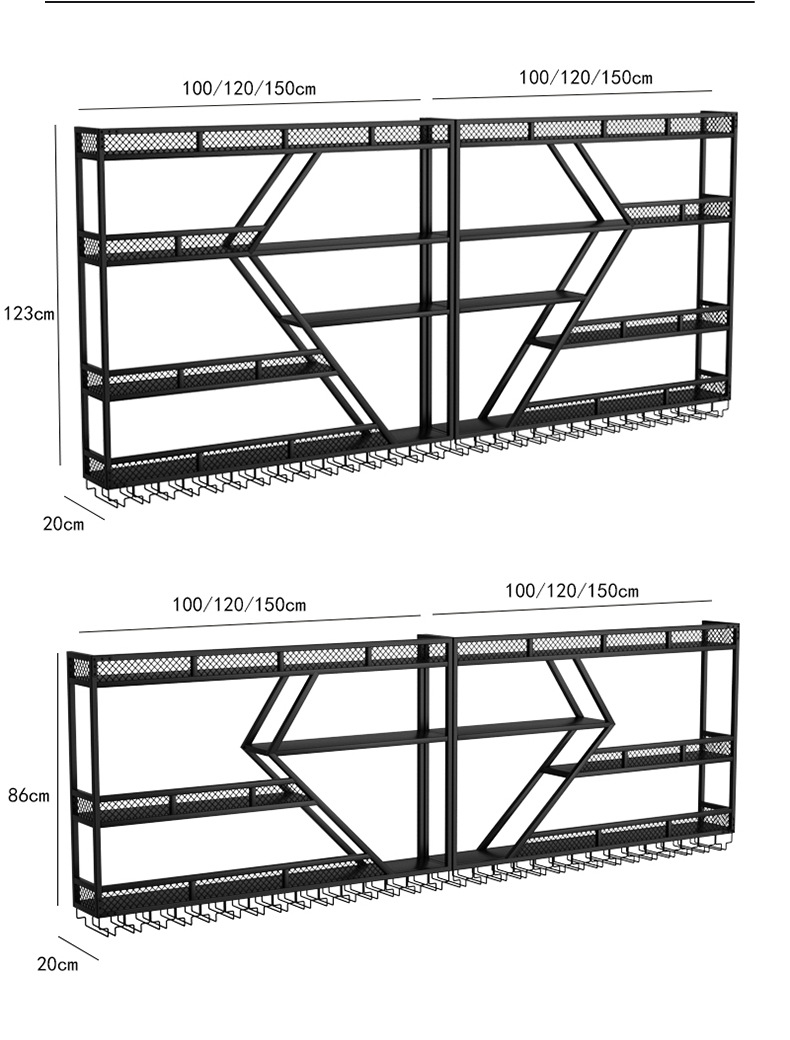 100/120/150cm
100/120/150cm
123cm
20cm

100/120/150cm
100/120/150cm
86cm
20cm