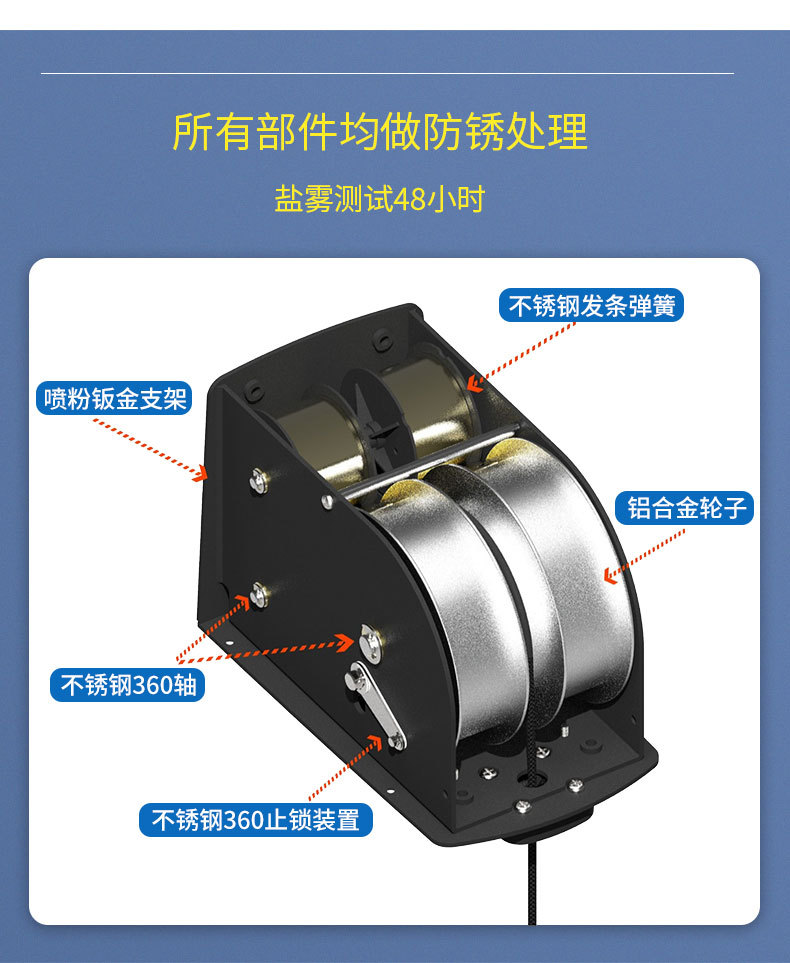 所有部件均做防锈处理

盐雾测试48小时

不锈钢发条弹簧

喷粉钣金支架

铝合金轮子

不锈钢360轴

不锈钢360止锁装置