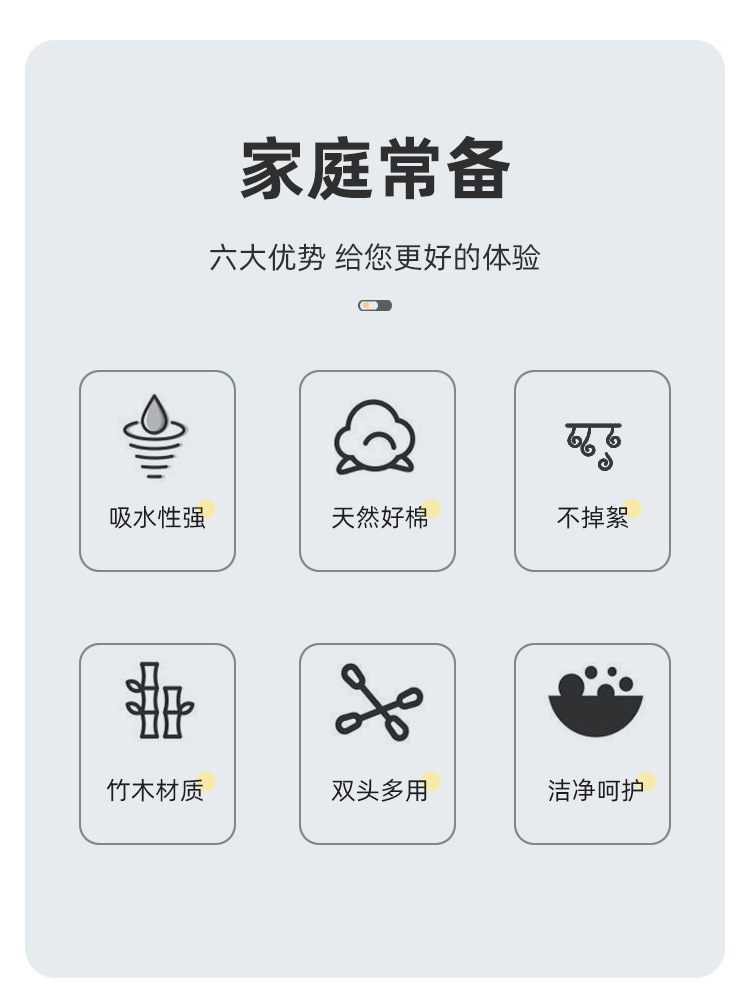 家庭常备

六大优势 给您更好的体验

吸水性强

天然好棉

不掉絮

竹木材质

双头多用

洁净呵护