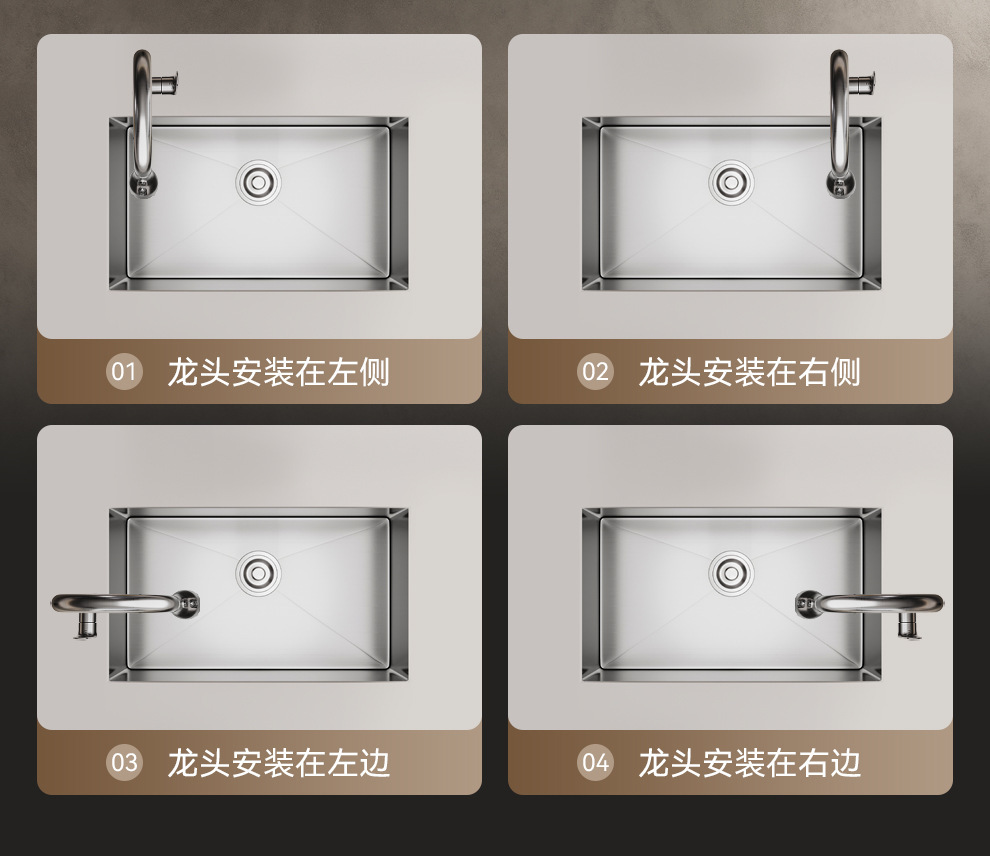 01 龙头安装在左侧

02 龙头安装在右侧

03 龙头安装在左边

04 龙头安装在右边