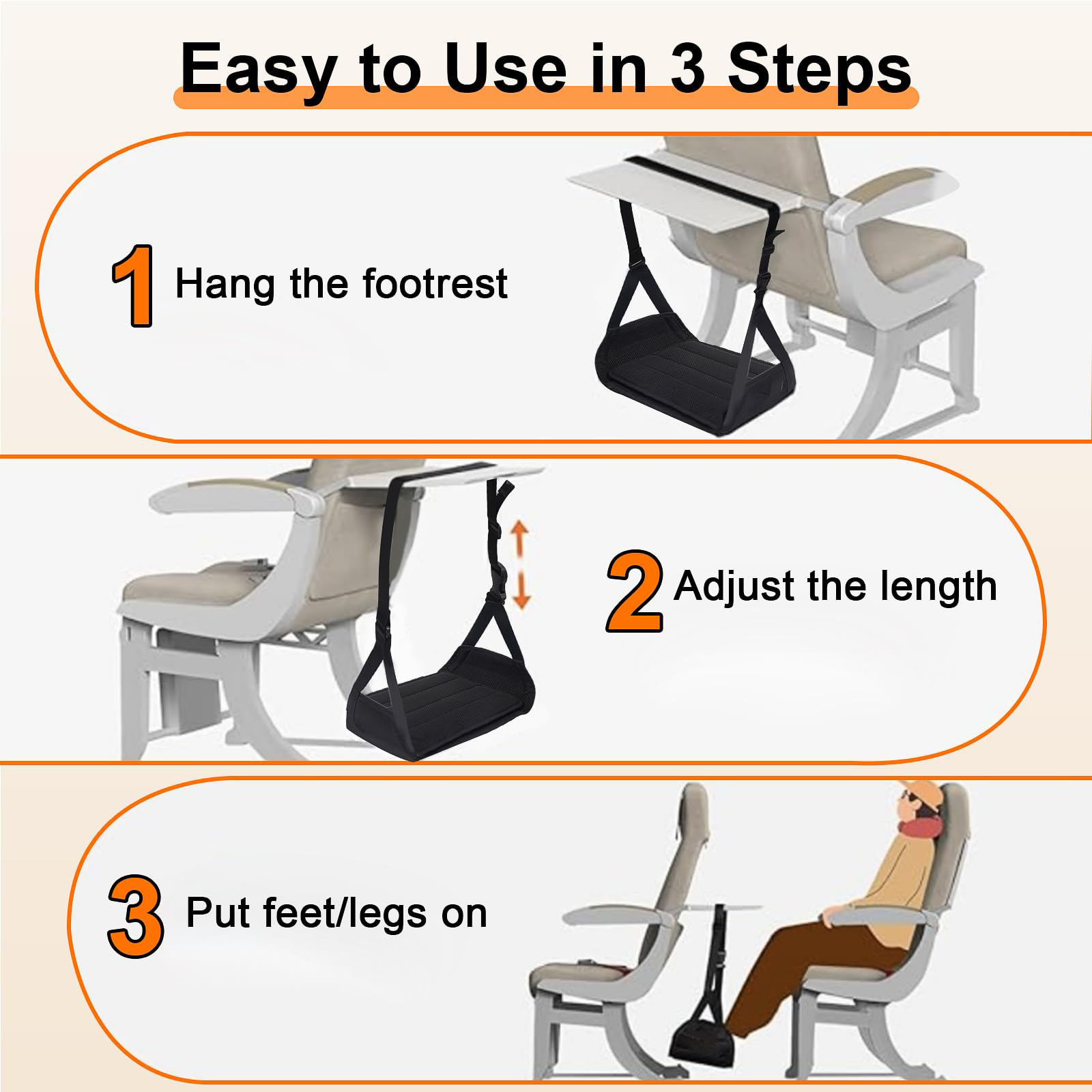 Easy to Use in 3 Steps

1 Hang the footrest

2 Adjust the length

3 Put feet/legs on