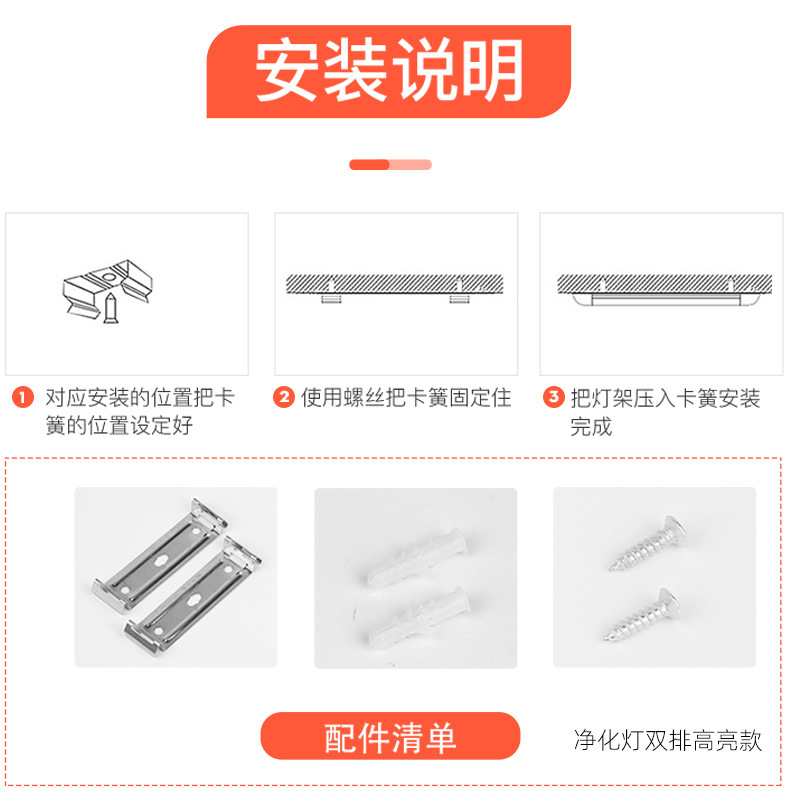 安装说明

1 对应安装的位置把卡簧的位置设定好

2 使用螺丝把卡簧固定住

3 把灯架压入卡簧安装完成

配件清单

净化灯双排高亮款