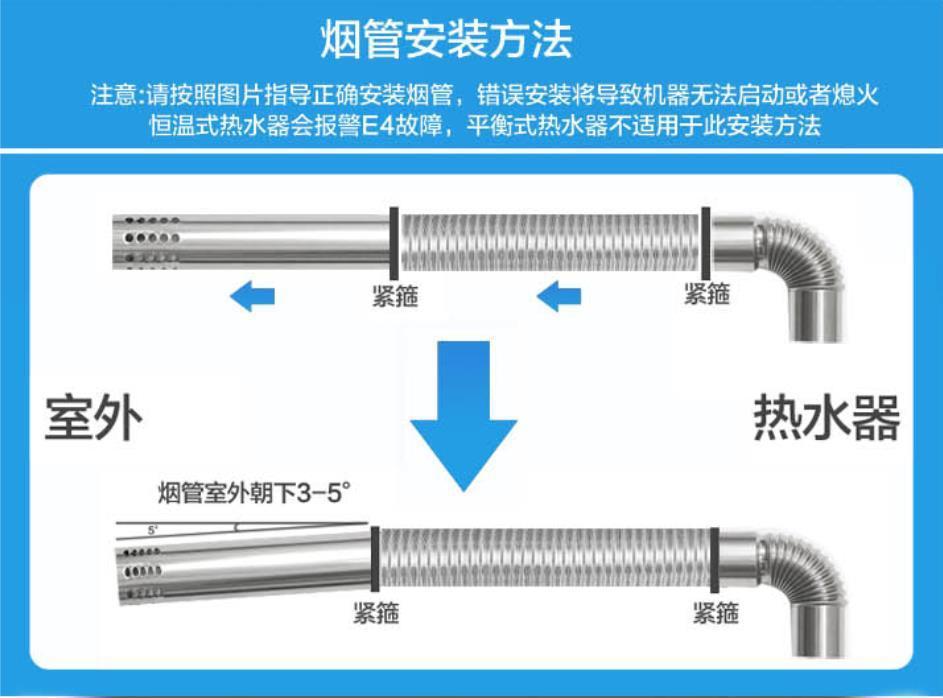 烟管安装方法

注意:请按照图片指导正确安装烟管，错误安装将导致机器无法启动或者熄火
恒温式热水器会报警E4故障，平衡式热水器不适用于此安装方法

紧箍

紧箍

室外

热水器

烟管室外朝下3-5°

5°

紧箍

紧箍