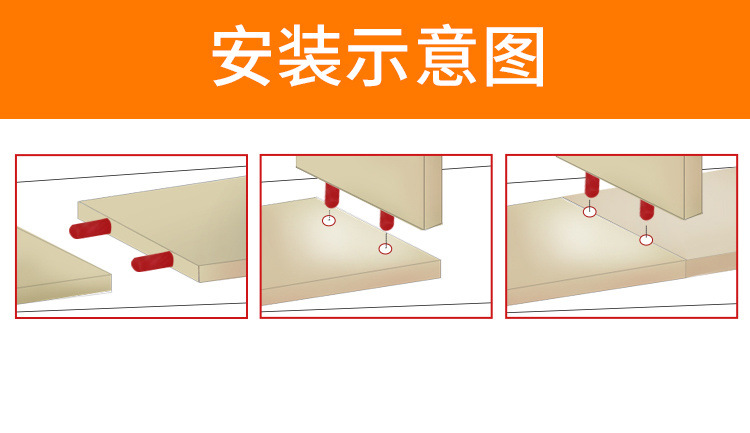 安装示意图