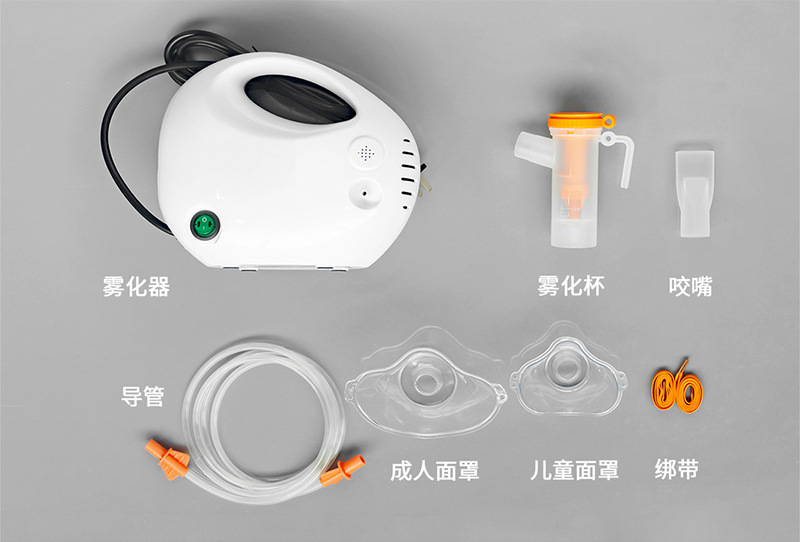 雾化器

雾化杯

咬嘴

导管

成人面罩

儿童面罩

绑带