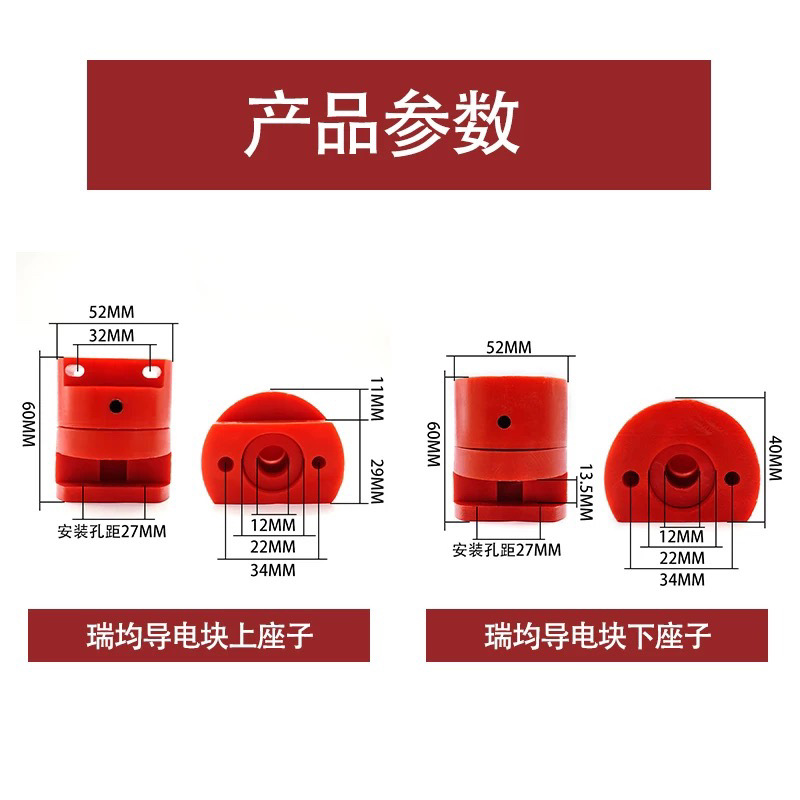 产品参数

52MM
32MM
60MM
安装孔距27MM

11MM
29MM
12MM
22MM
34MM

瑞均导电块上座子

52MM
60MM
13.5MM
安装孔距27MM

40MM
12MM
22MM
34MM

瑞均导电块下座子