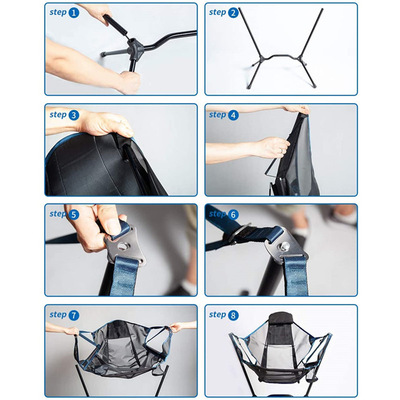 step 1

step 2

step 3

step 4

step 5

step 6

step 7

step 8