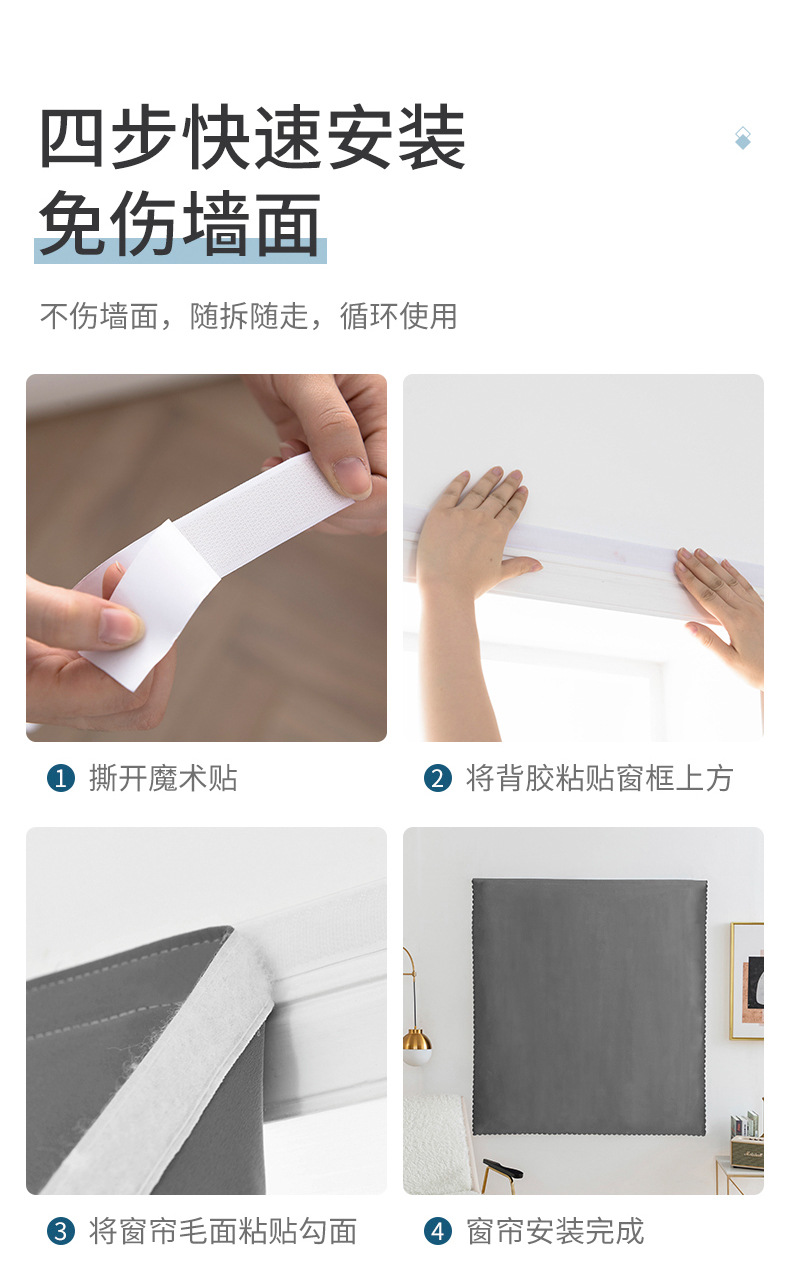 四步快速安装
免伤墙面

不伤墙面，随拆随走，循环使用

1 撕开魔术贴

2 将背胶粘贴窗框上方

3 将窗帘毛面粘贴勾面

4 窗帘安装完成