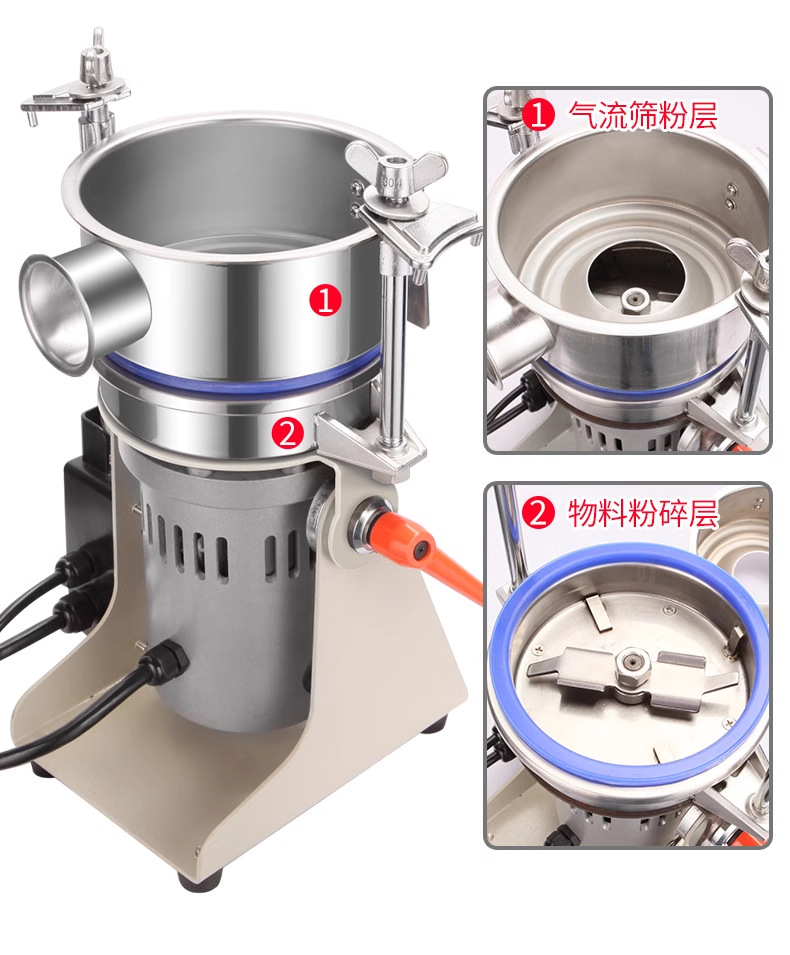 1

2

1 气流筛粉层

2 物料粉碎层