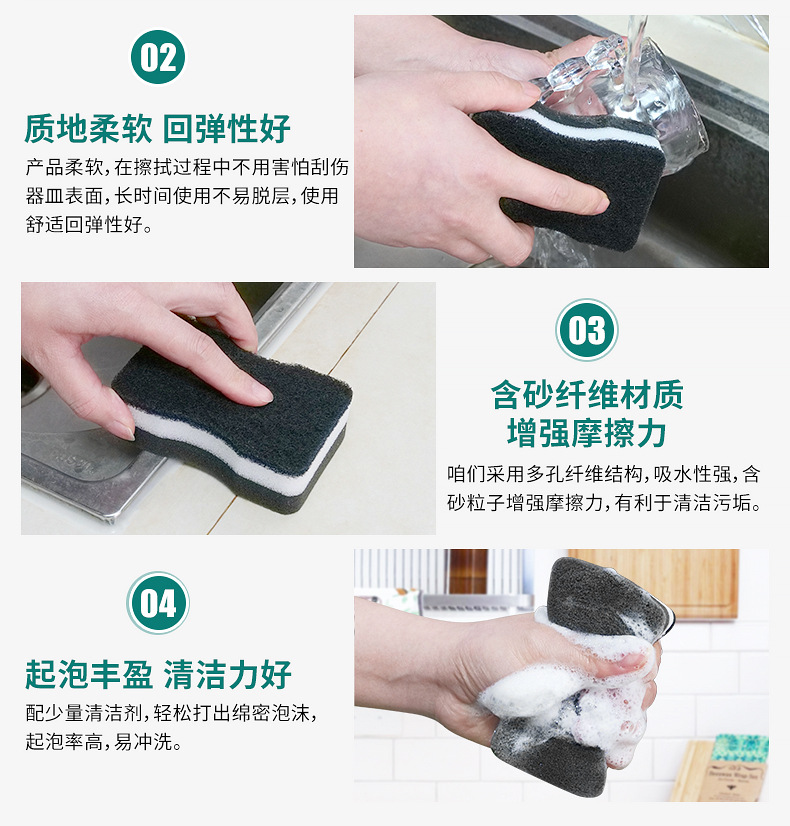 02

质地柔软 回弹性好

产品柔软，在擦拭过程中不用害怕刮伤器皿表面，长时间使用不易脱层，使用舒适回弹性好。

03

含砂纤维材质
增强摩擦力

咱们采用多孔纤维结构，吸水性强，含砂粒子增强摩擦力，有利于清洁污垢。

04

起泡丰盈 清洁力好

配少量清洁剂，轻松打出绵密泡沫，起泡率高，易冲洗。