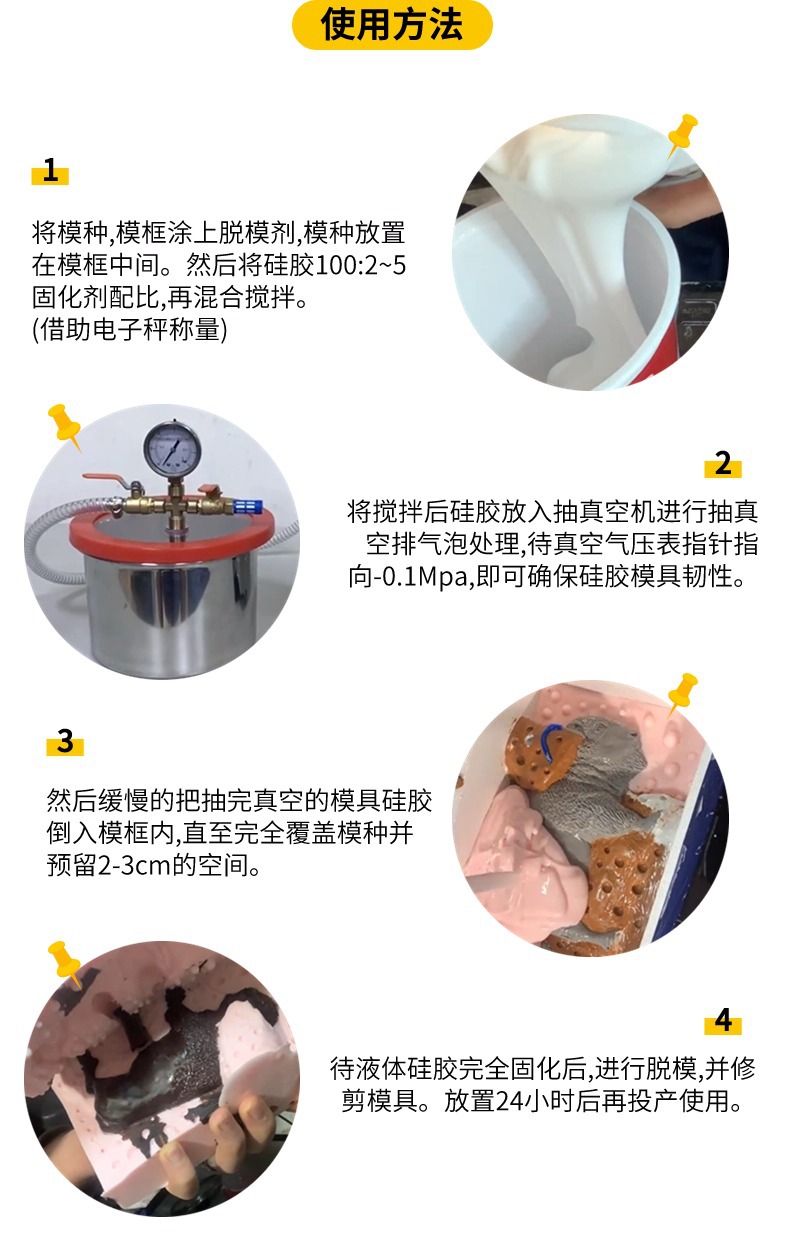 使用方法

1

将模种,模框涂上脱模剂,模种放置在模框中间。然后将硅胶100:2~5固化剂配比,再混合搅拌。
(借助电子秤称量)

2

将搅拌后硅胶放入抽真空机进行抽真空排气泡处理,待真空气压表指针指向-0.1Mpa,即可确保硅胶模具韧性。

3

然后缓慢的把抽完真空的模具硅胶倒入模框内,直至完全覆盖模种并预留2-3cm的空间。

4

待液体硅胶完全固化后,进行脱模,并修剪模具。放置24小时后再投产使用。