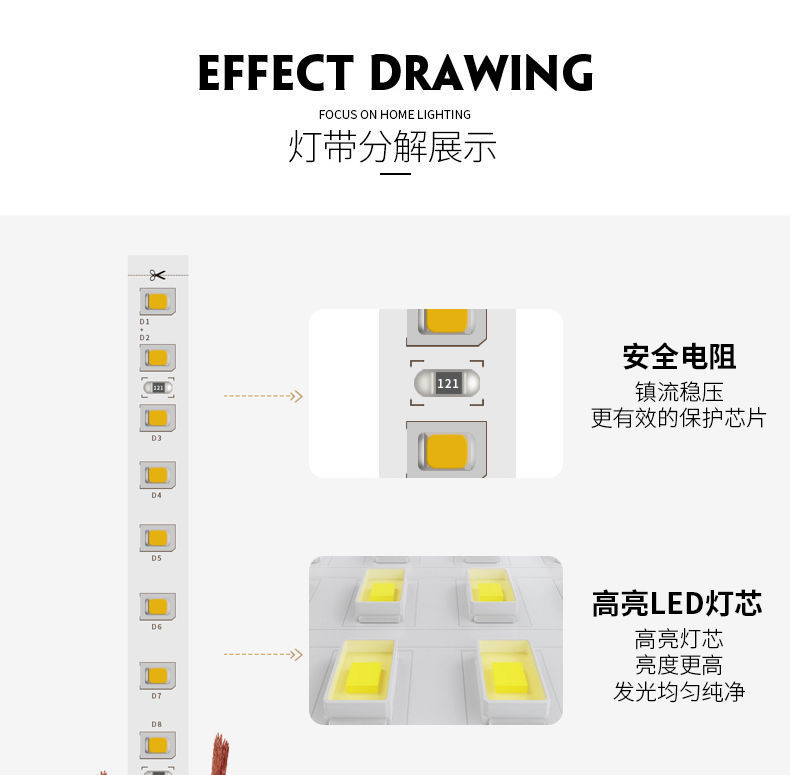 EFFECT DRAWING
FOCUS ON HOME LIGHTING
灯带分解展示

D1
D2
121
D3
D4
D5
D6
D7
D8

121

安全电阻
镇流稳压
更有效的保护芯片

高亮LED灯芯
高亮灯芯
亮度更高
发光均匀纯净