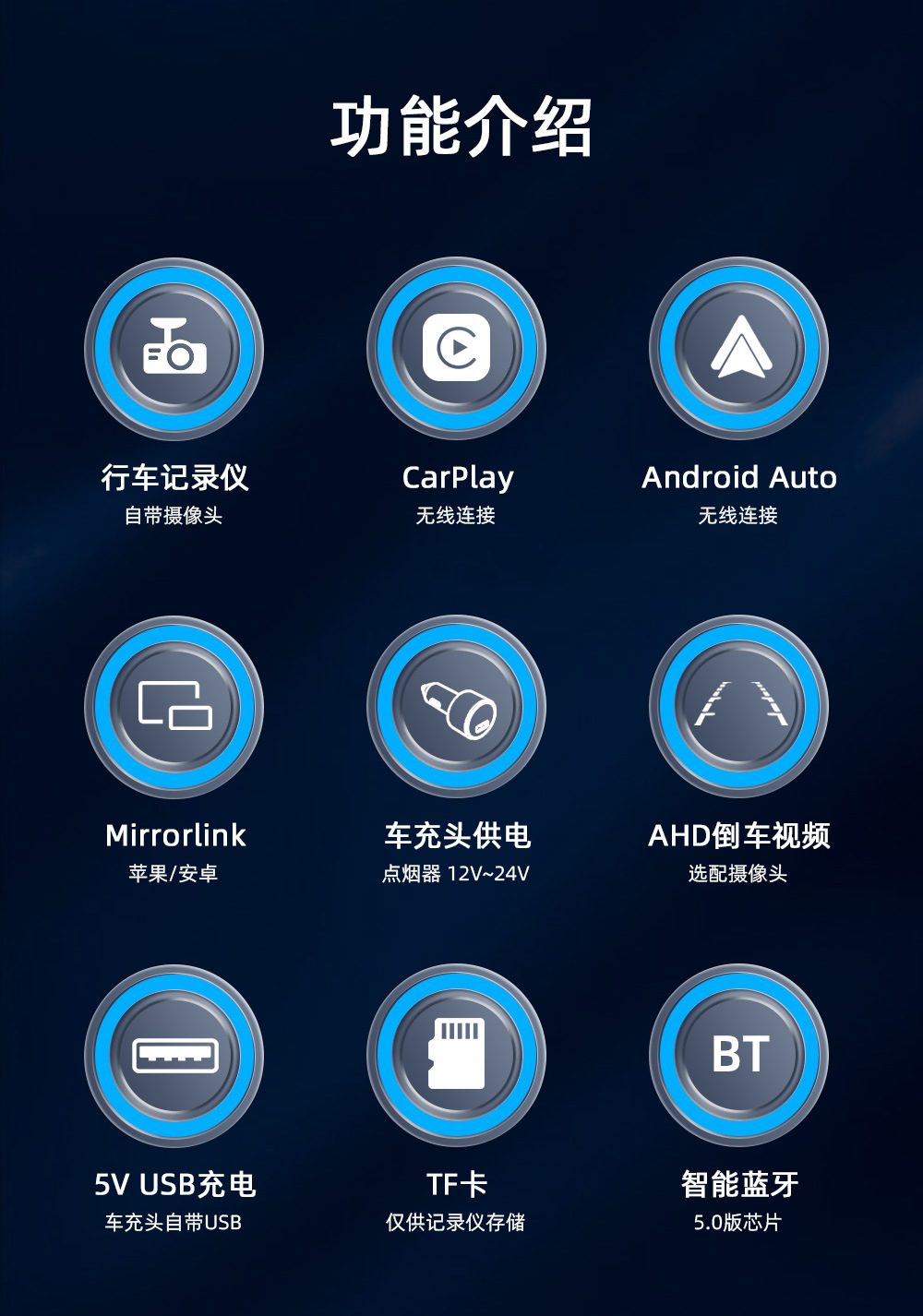 功能介绍

行车记录仪
自带摄像头

CarPlay
无线连接

Android Auto
无线连接

Mirrorlink
苹果/安卓

车充头供电
点烟器 12V~24V

AHD倒车视频
选配摄像头

BT

5V USB充电
车充头自带USB

TF卡
仅供记录仪存储

智能蓝牙
5.0版芯片