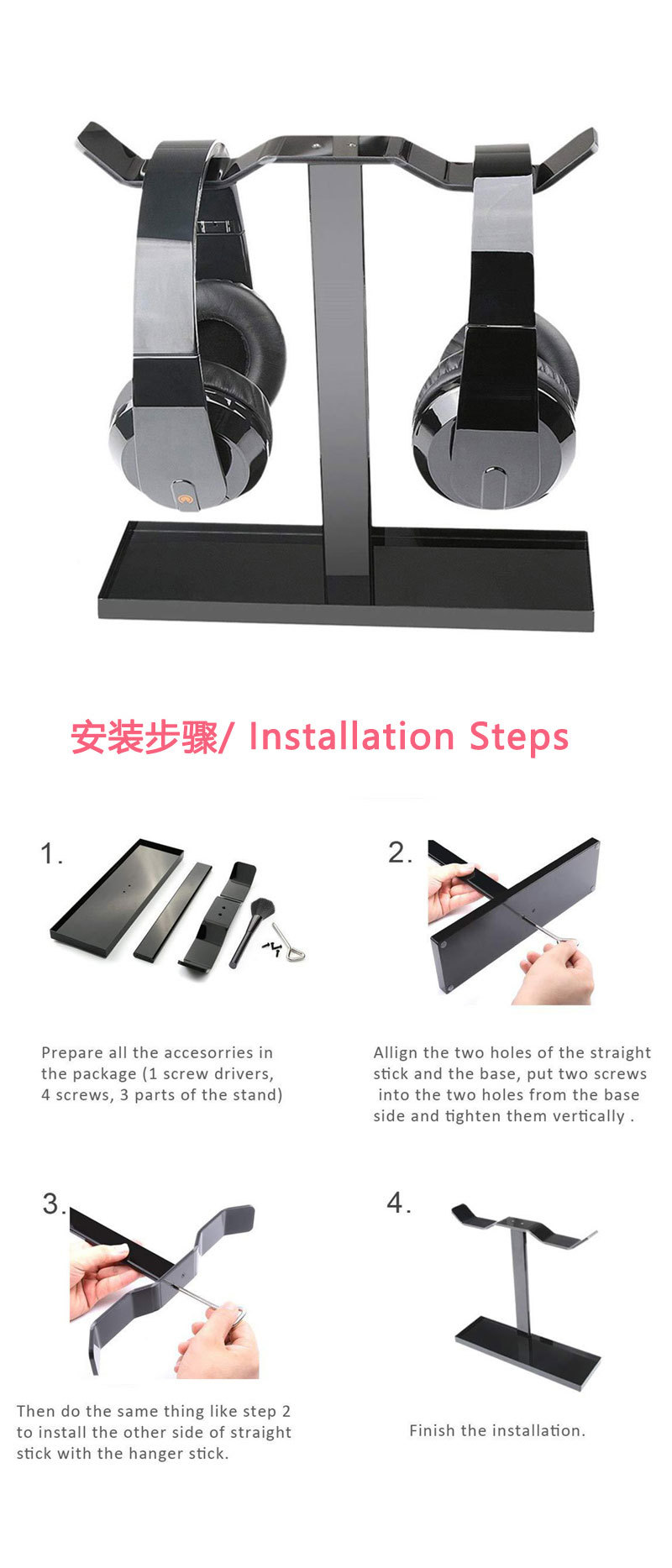 安装步骤/ Installation Steps

1.

Prepare all the accesorries in the package (1 screw drivers, 4 screws, 3 parts of the stand)

2.

Allign the two holes of the straight stick and the base, put two screws into the two holes from the base side and tighten them vertically .

3.

Then do the same thing like step 2 to install the other side of straight stick with the hanger stick.

4.

Finish the installation.