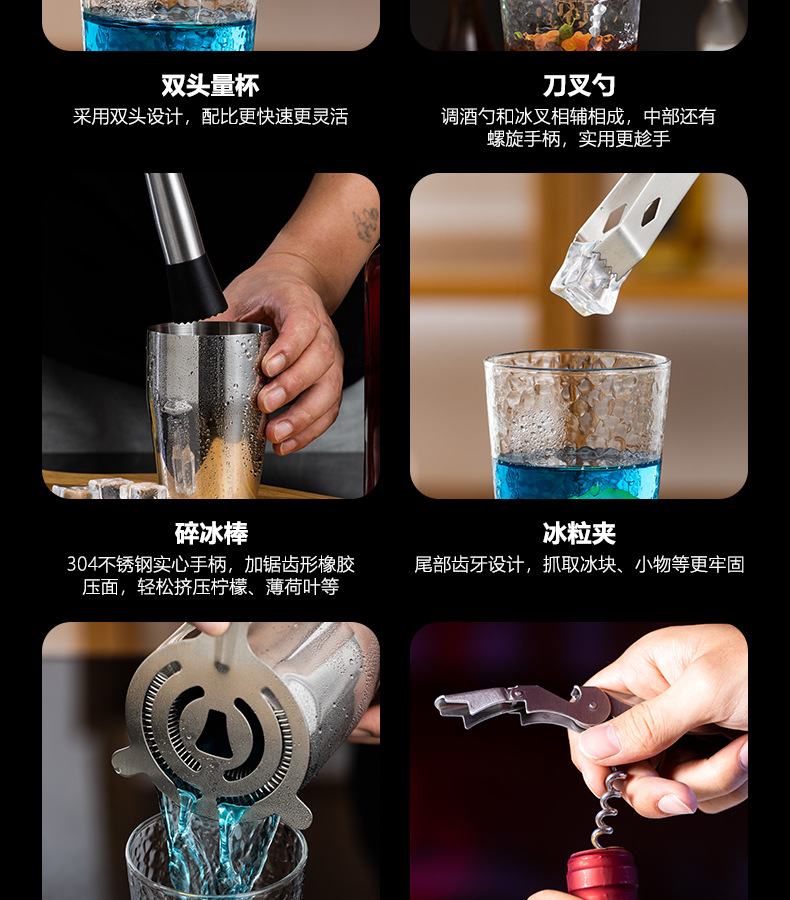 双头量杯
采用双头设计，配比更快速更灵活

刀叉勺
调酒勺和冰叉相辅相成，中部还有螺旋手柄，实用更趁手

碎冰棒
304不锈钢实心手柄，加锯齿形橡胶压面，轻松挤压柠檬、薄荷叶等

冰粒夹
尾部齿牙设计，抓取冰块、小物等更牢固