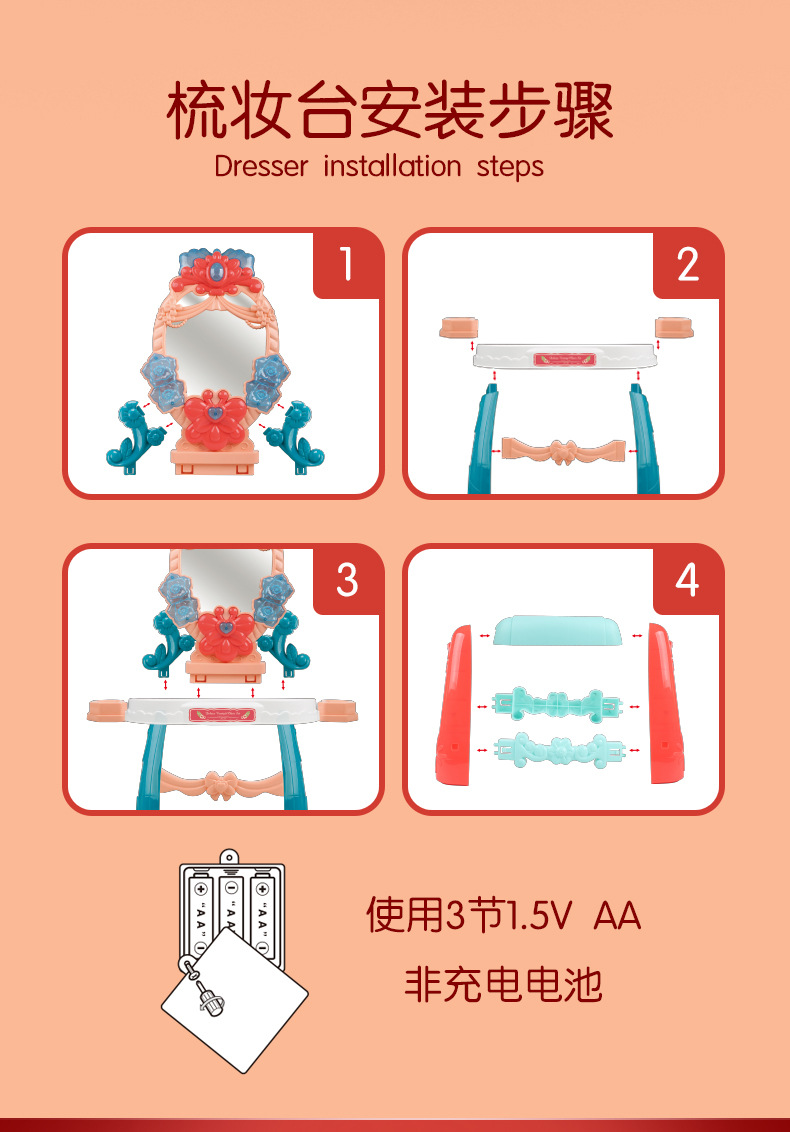 梳妆台安装步骤
Dresser installation steps

1

2

3

4

"AA" "AA" "AA"

使用3节1.5V AA
非充电电池