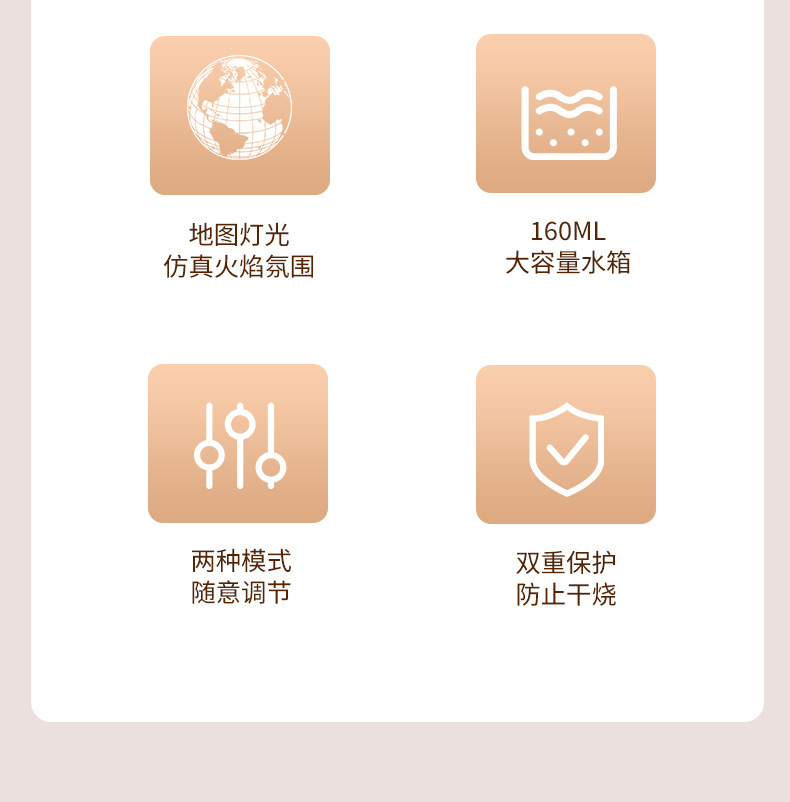 地图灯光
仿真火焰氛围

160ML
大容量水箱

两种模式
随意调节

双重保护
防止干烧