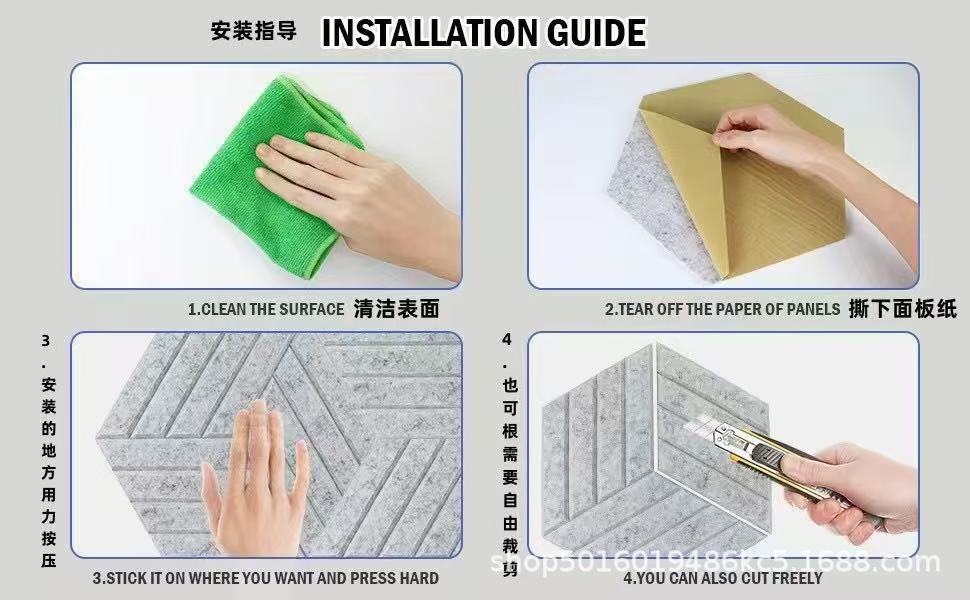 安装指导 INSTALLATION GUIDE

1.CLEAN THE SURFACE 清洁表面

2.TEAR OFF THE PAPER OF PANELS 撕下面板纸

3.安装的地方用力按压

3.STICK IT ON WHERE YOU WANT AND PRESS HARD

4.也可根需要自由裁剪

4.YOU CAN ALSO CUT FREELY

shop5016019486kc5.1688.com