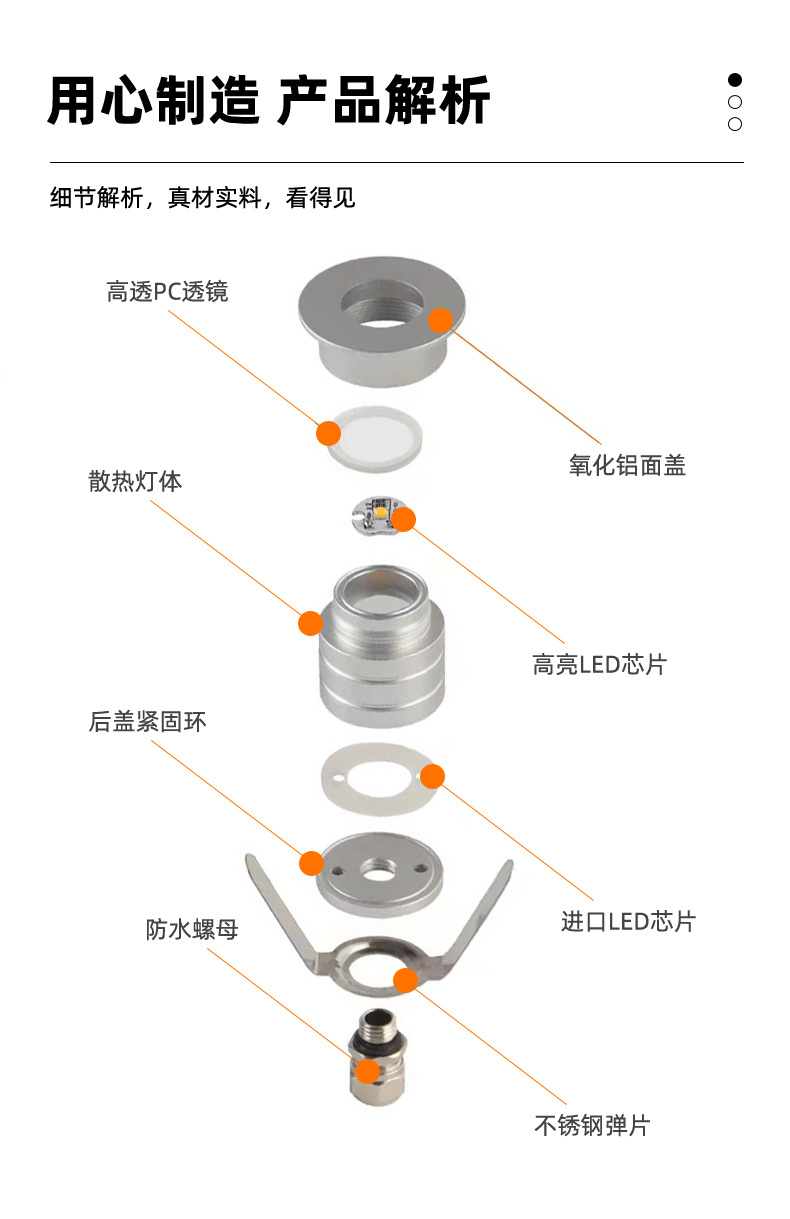 用心制造 产品解析

细节解析，真材实料，看得见

高透PC透镜

氧化铝面盖

散热灯体

高亮LED芯片

后盖紧固环

进口LED芯片

防水螺母

不锈钢弹片